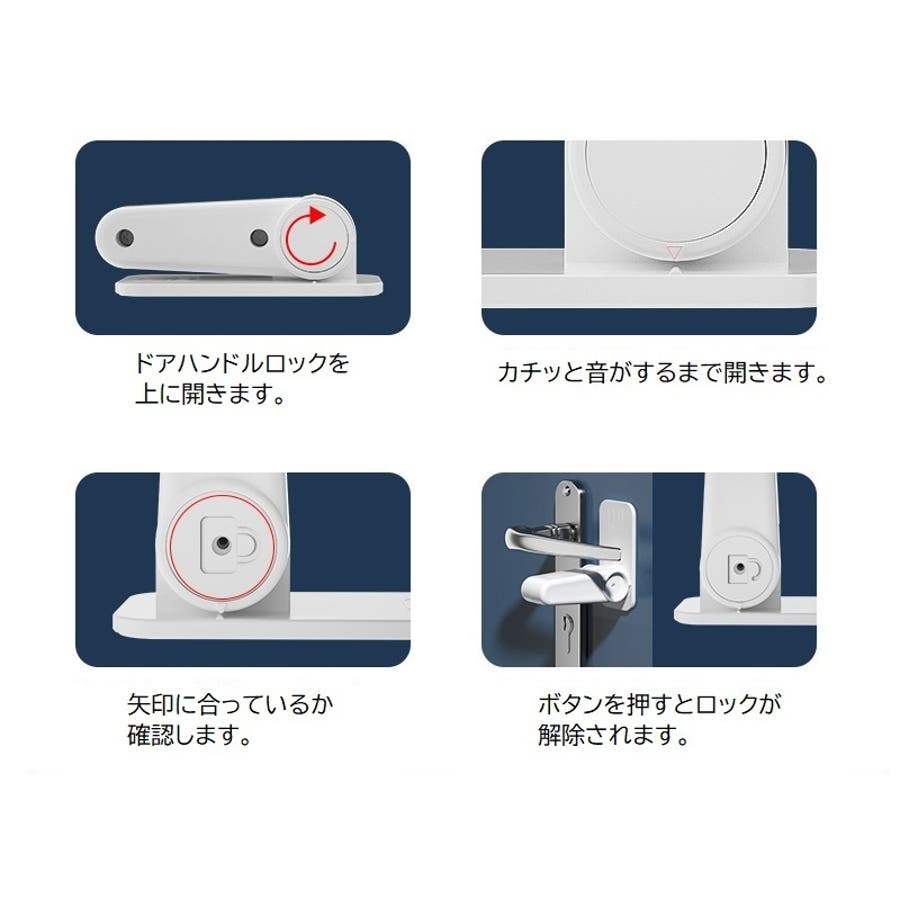 ドアハンドルロックを上に開きます。

カチッと音がするまで開きます。

矢印に合っているか確認します。

ボタンを押すとロックが解除されます。