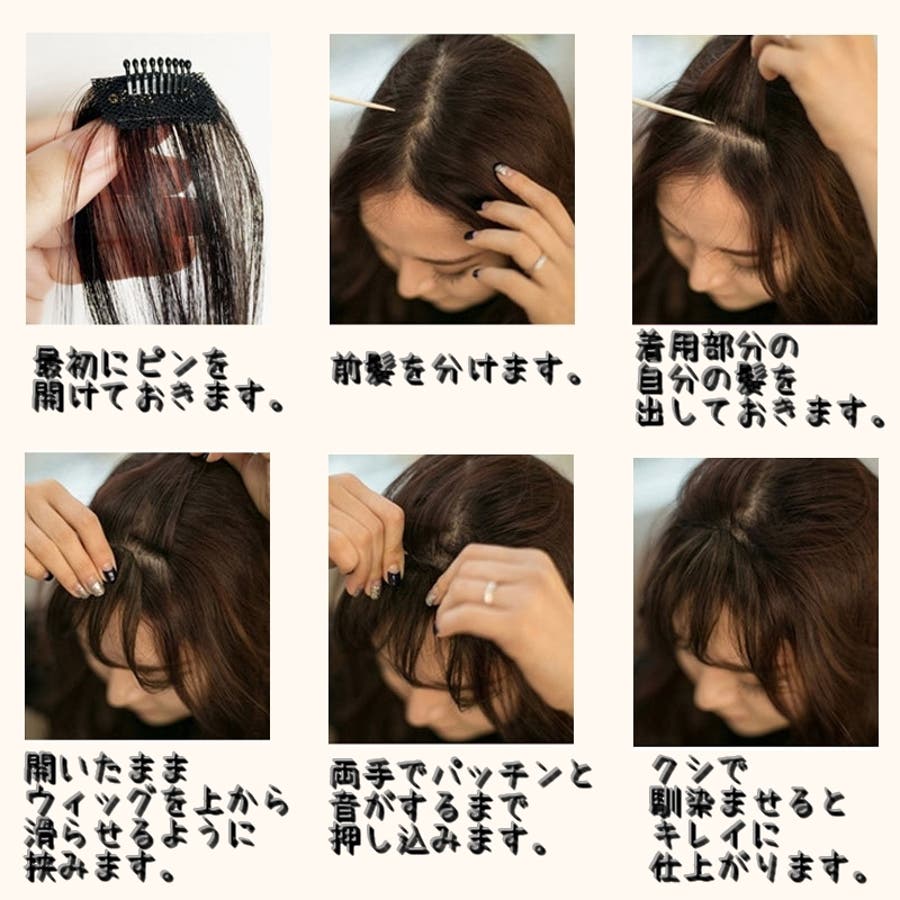 最初にピンを開けておきます。

前髪を分けます。

着用部分の自分の髪を出しておきます。

開いたままウィッグを上から滑らせるように挟みます。

両手でパッチンと音がするまで押し込みます。

クシで馴染ませるとキレイに仕上がります。