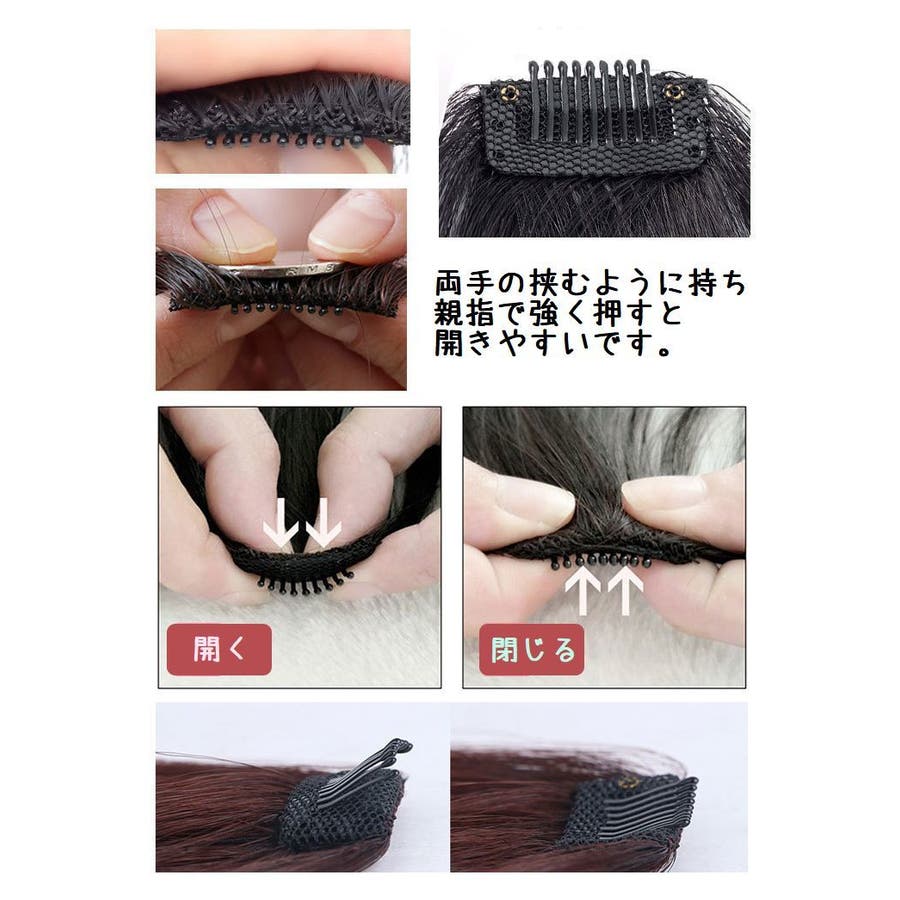 両手の挟むように持ち
親指で強く押すと
開きやすいです。

開く

閉じる