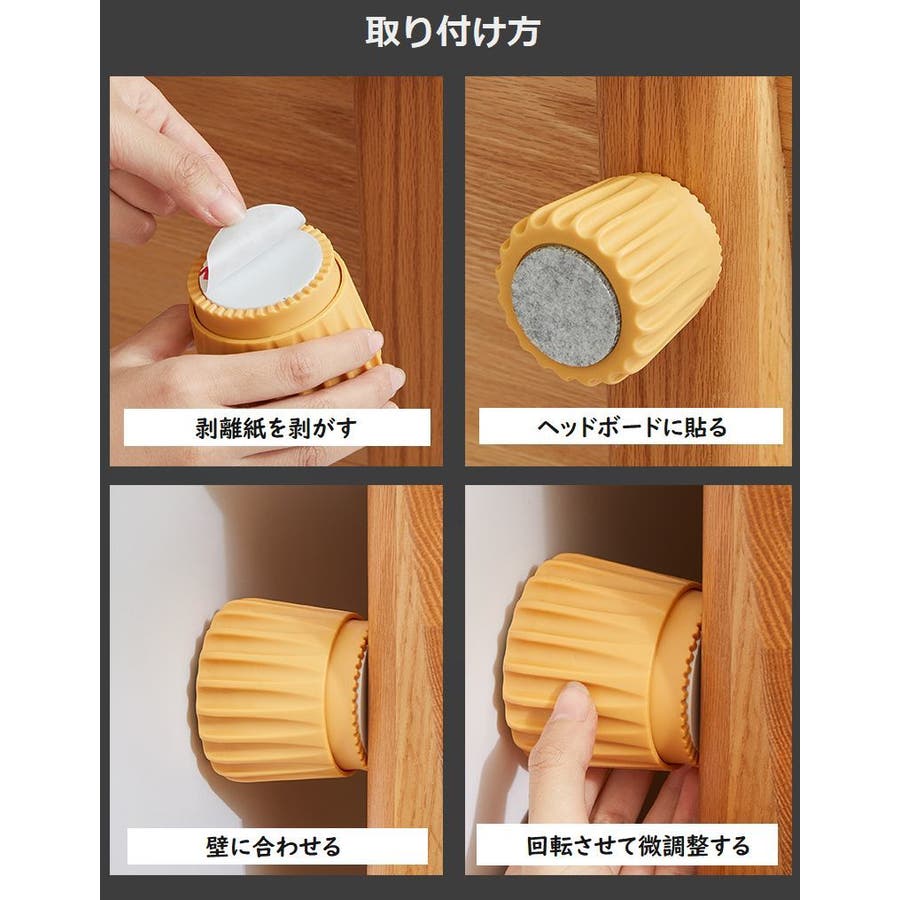 取り付け方

剥離紙を剥がす

ヘッドボードに貼る

壁に合わせる

回転させて微調整する