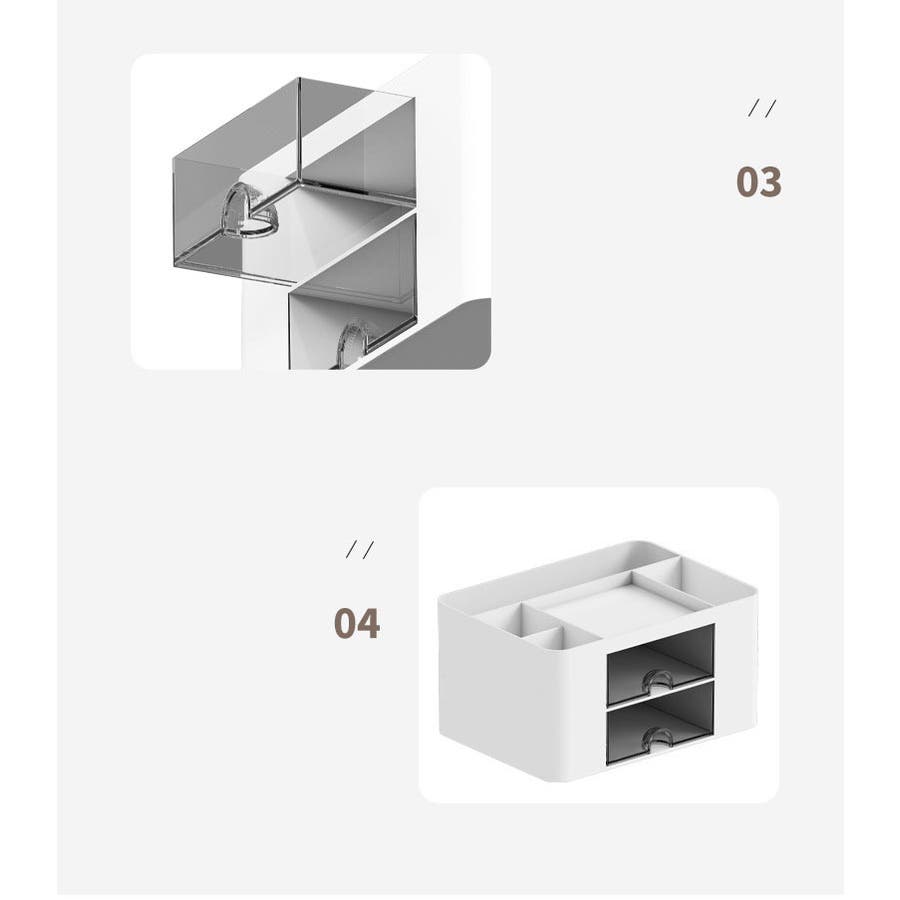 //

03

//

04