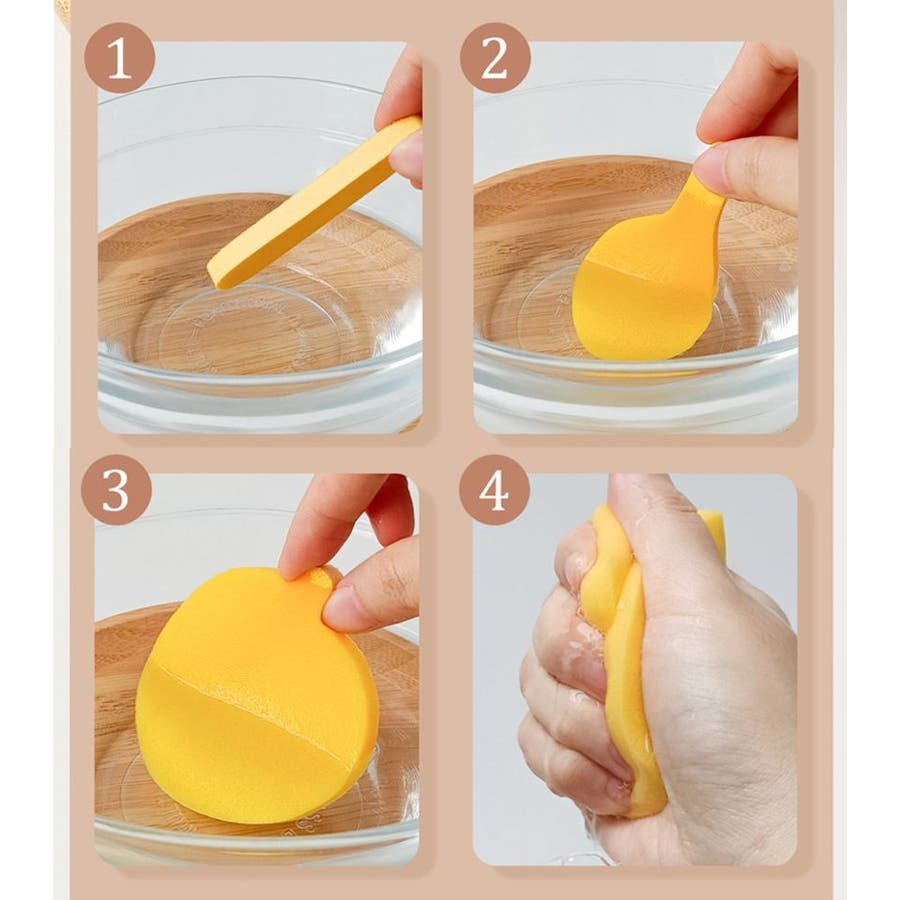 1

2

3

4