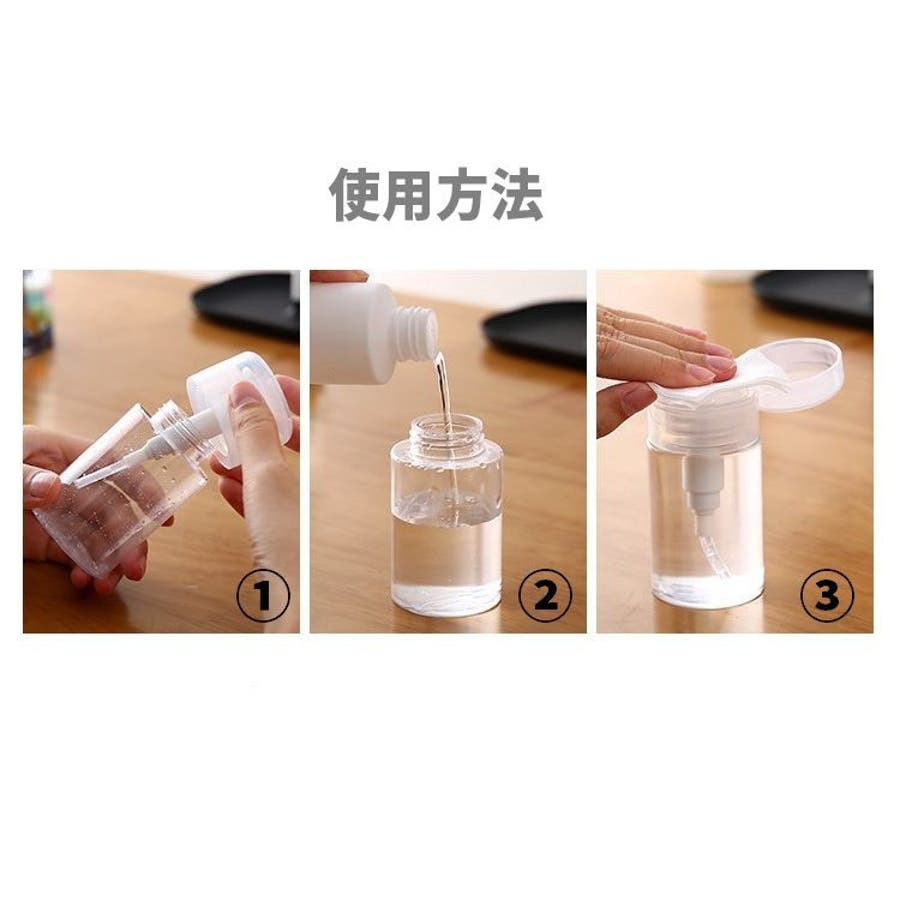 使用方法

①

②

③