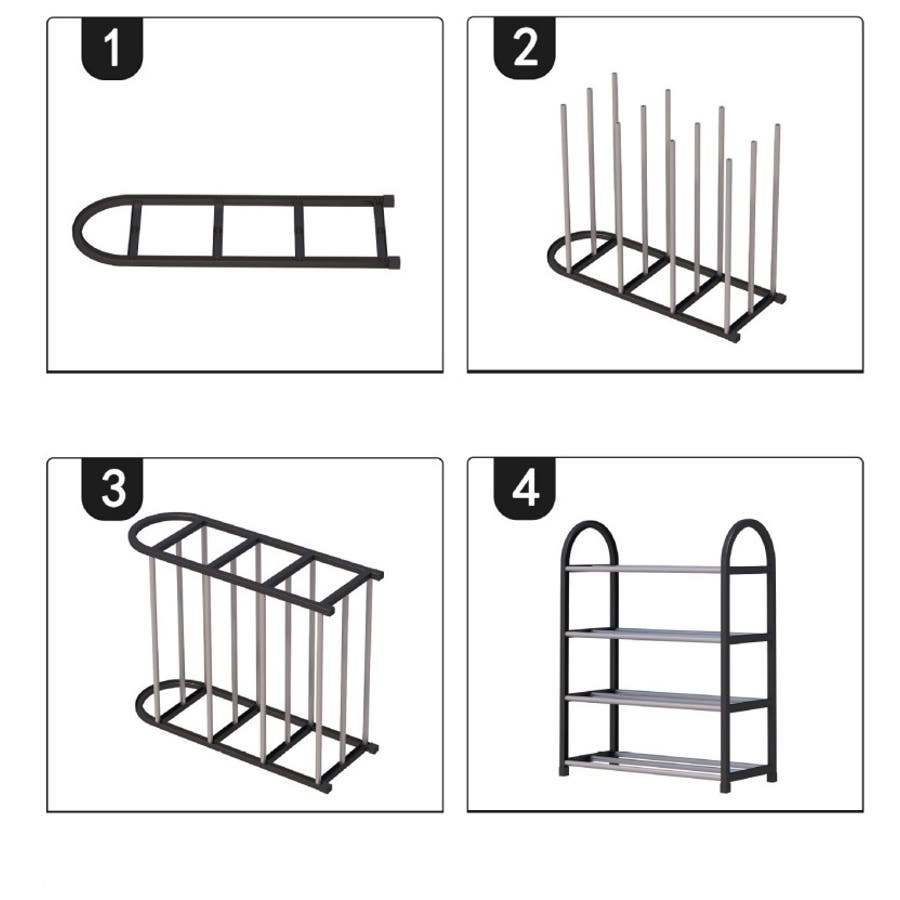 1

2

3

4