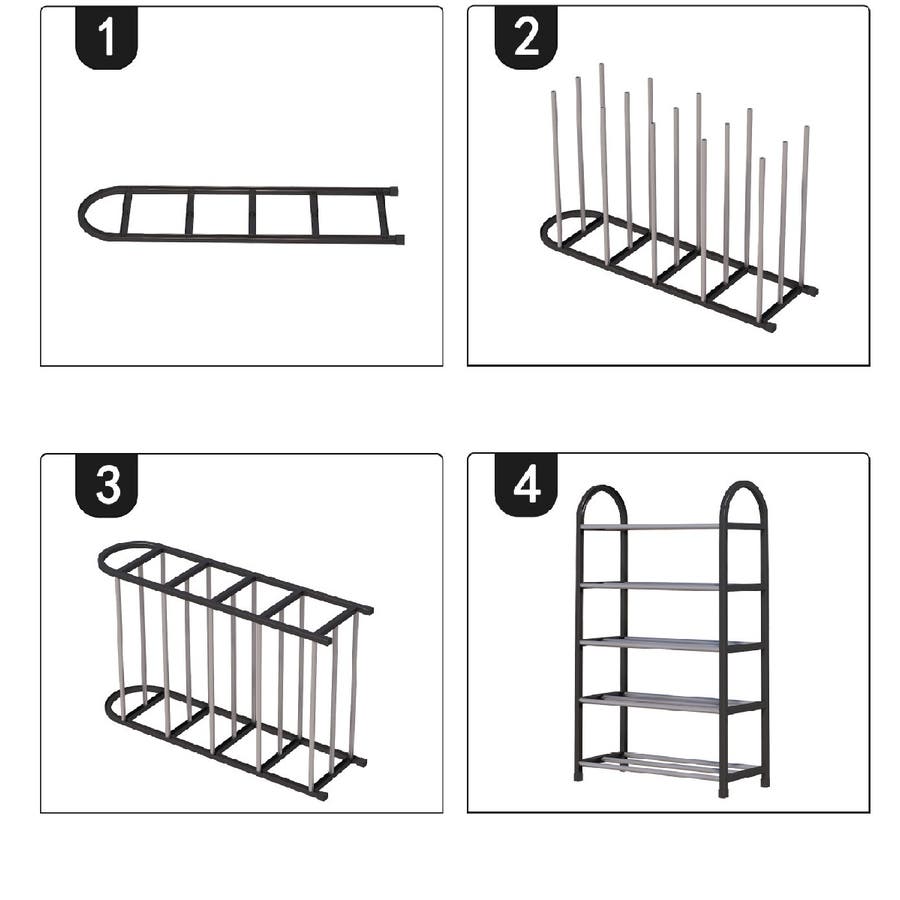 1

2

3

4