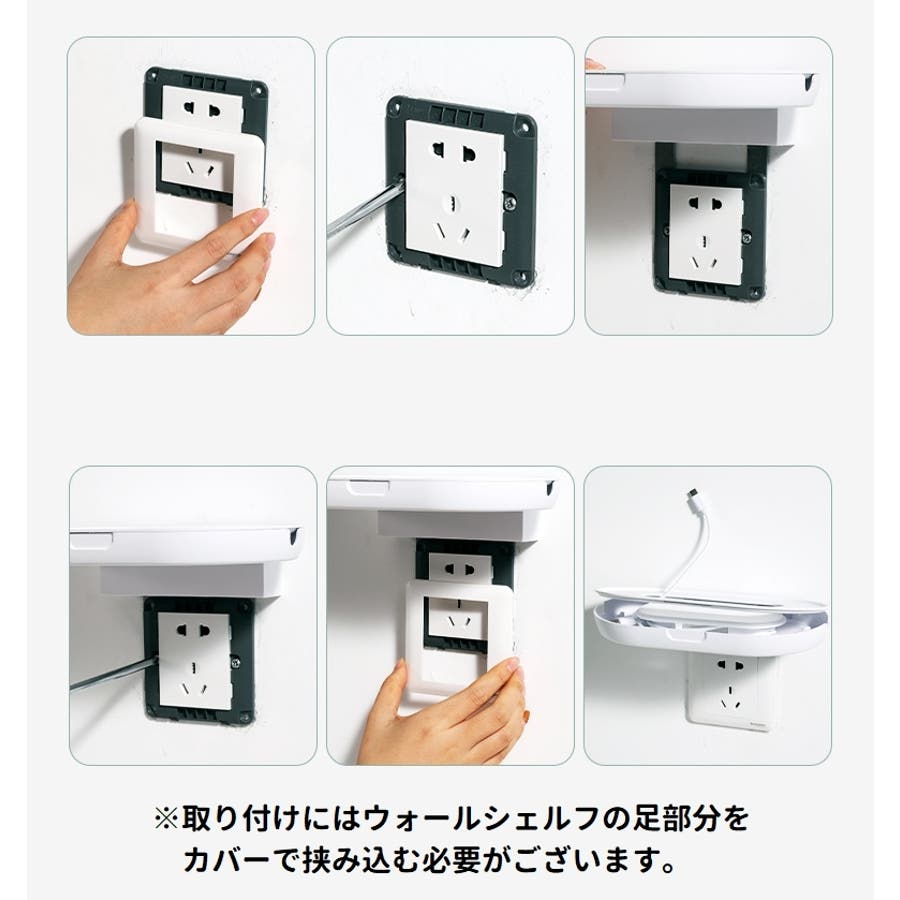 ※取り付けにはウォールシェルフの足部分をカバーで挟み込む必要がございます。