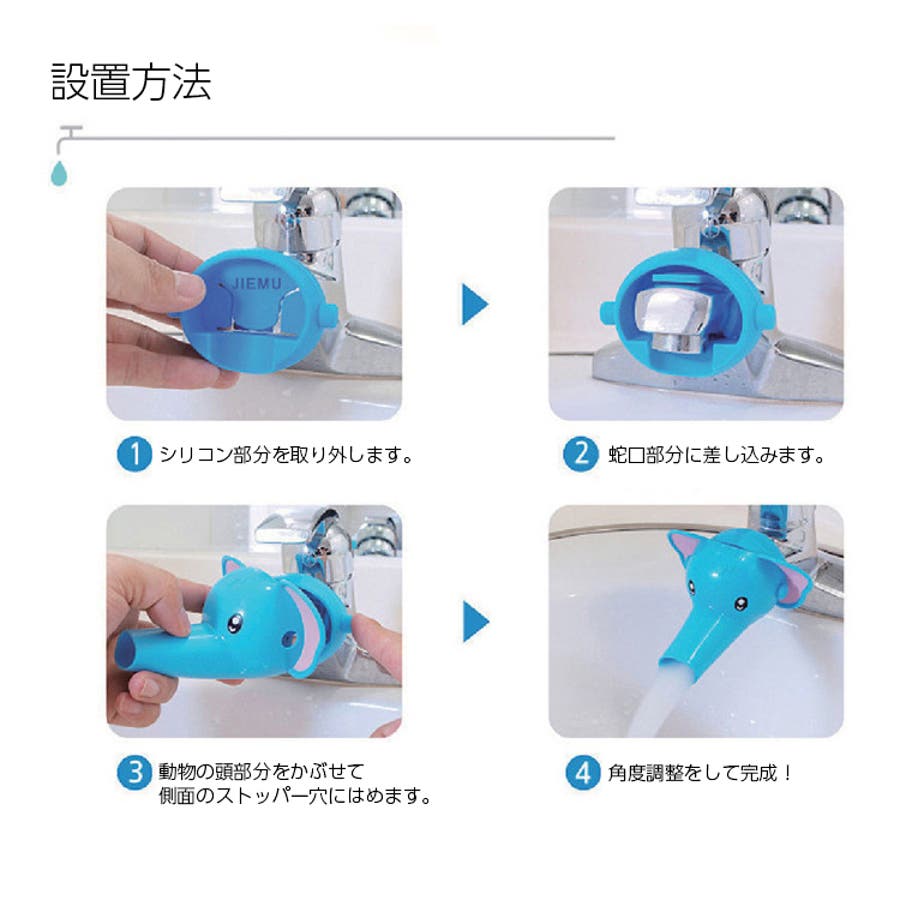 設置方法

JIEMU

1 シリコン部分を取り外します。

2 蛇口部分に差し込みます。

3 動物の頭部分をかぶせて
側面のストッパー穴にはめます。

4 角度調整をして完成！