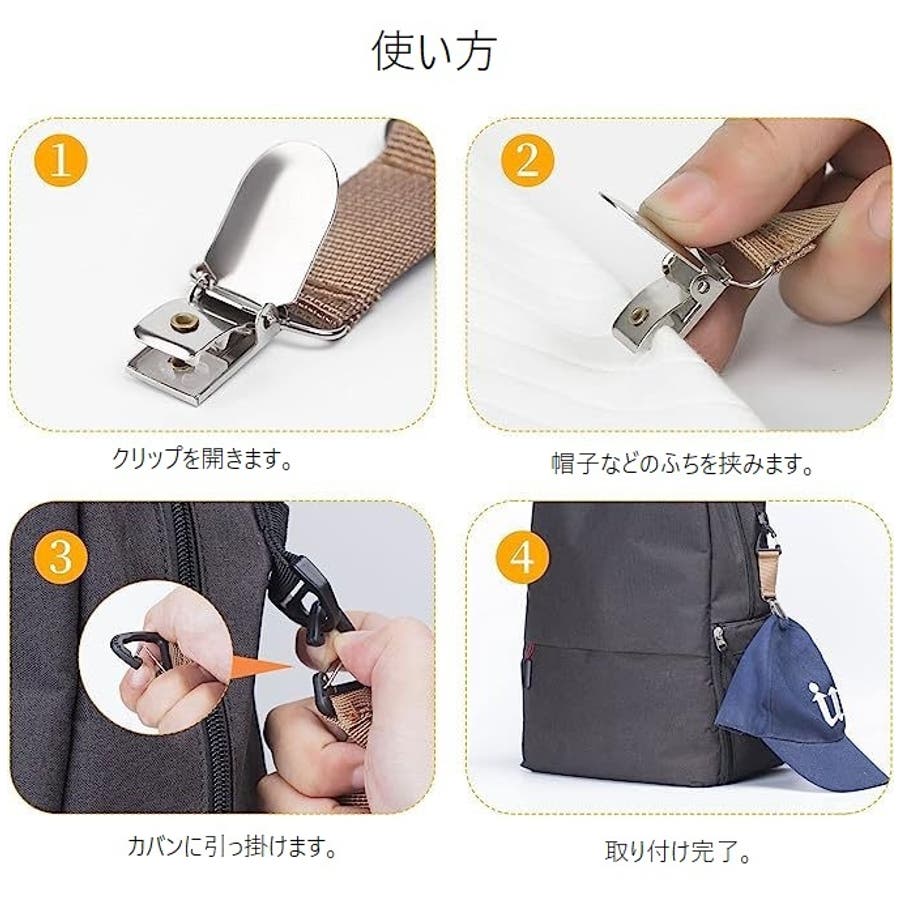 使い方

1

クリップを開きます。

2

帽子などのふちを挟みます。

3

カバンに引っ掛けます。

4

取り付け完了。