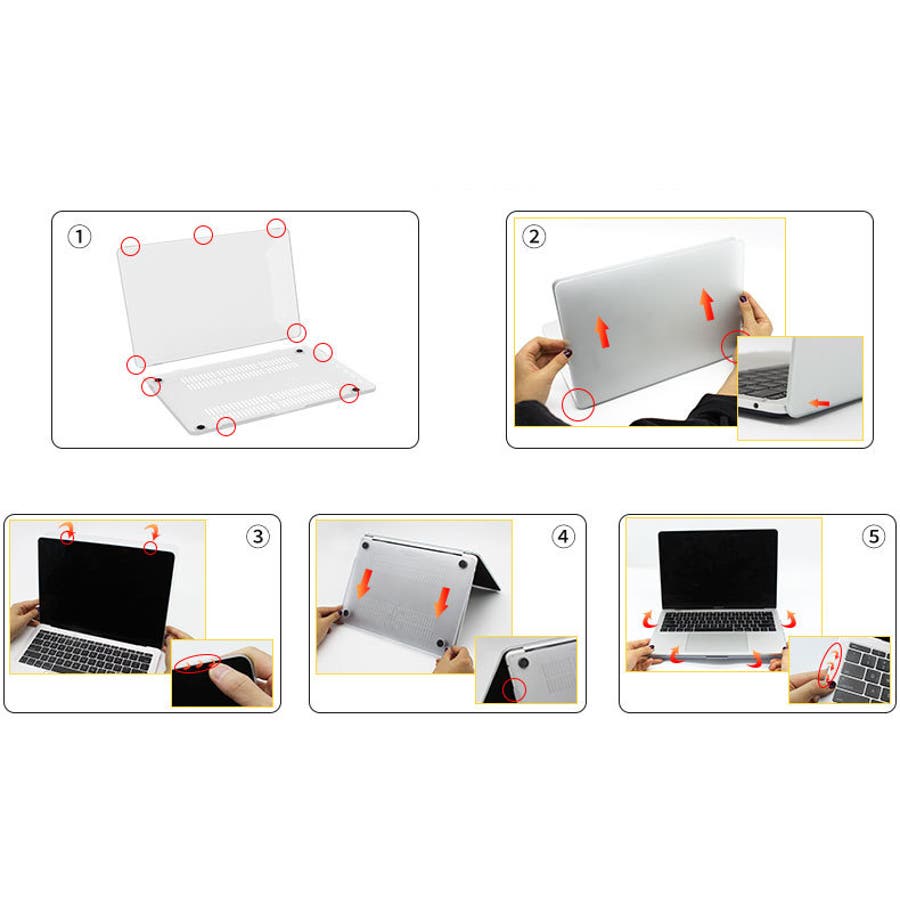 ①

②

③

④

⑤