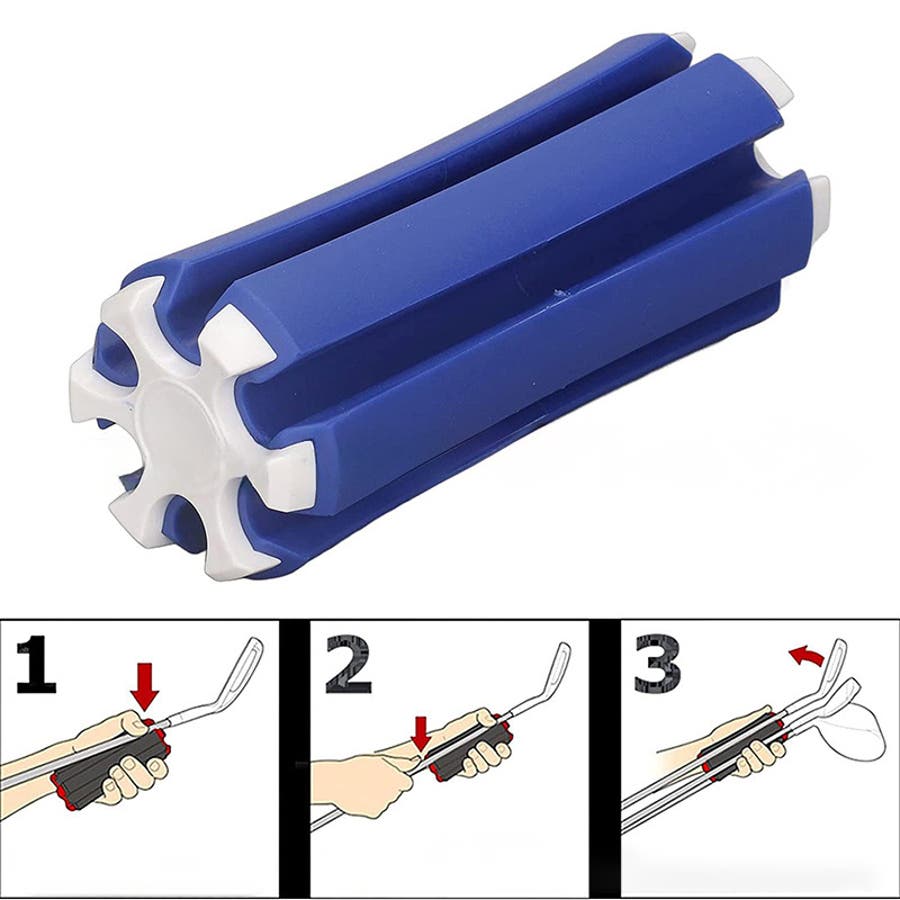 1

2

3