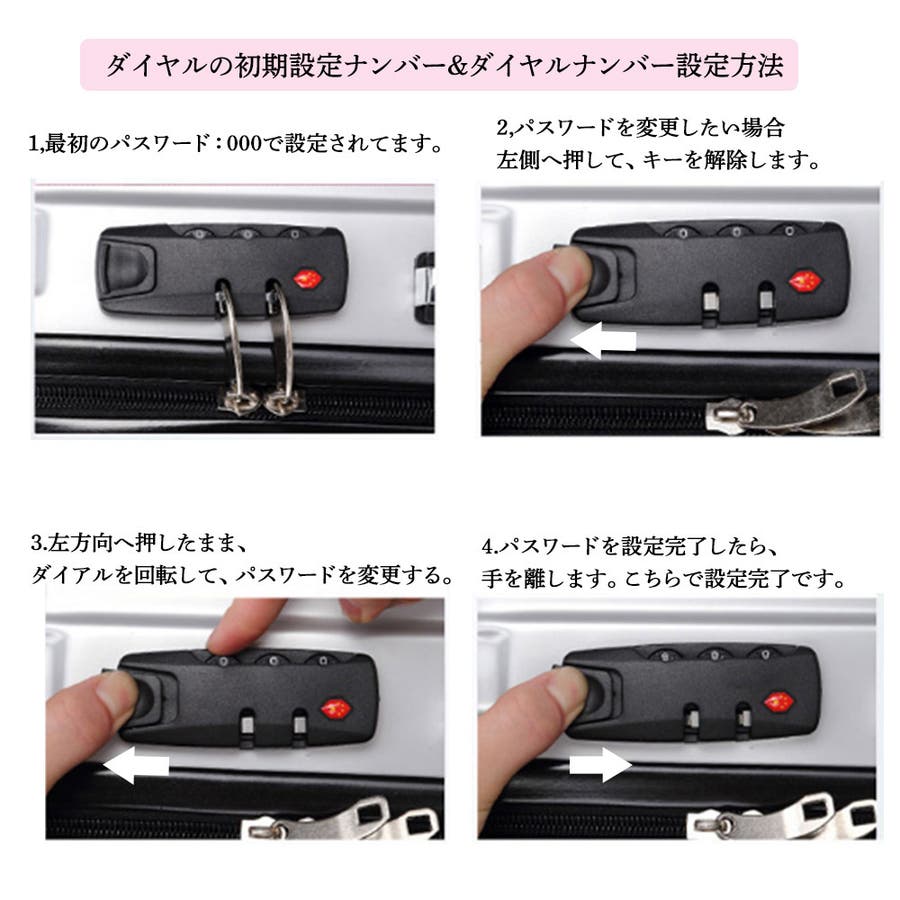 ダイヤルの初期設定ナンバー&ダイヤルナンバー設定方法

1,最初のパスワード：000で設定されてます。

2,パスワードを変更したい場合
左側へ押して、キーを解除します。

3.左方向へ押したまま、
ダイアルを回転して、パスワードを変更する。

4.パスワードを設定完了したら、
手を離します。こちらで設定完了です。