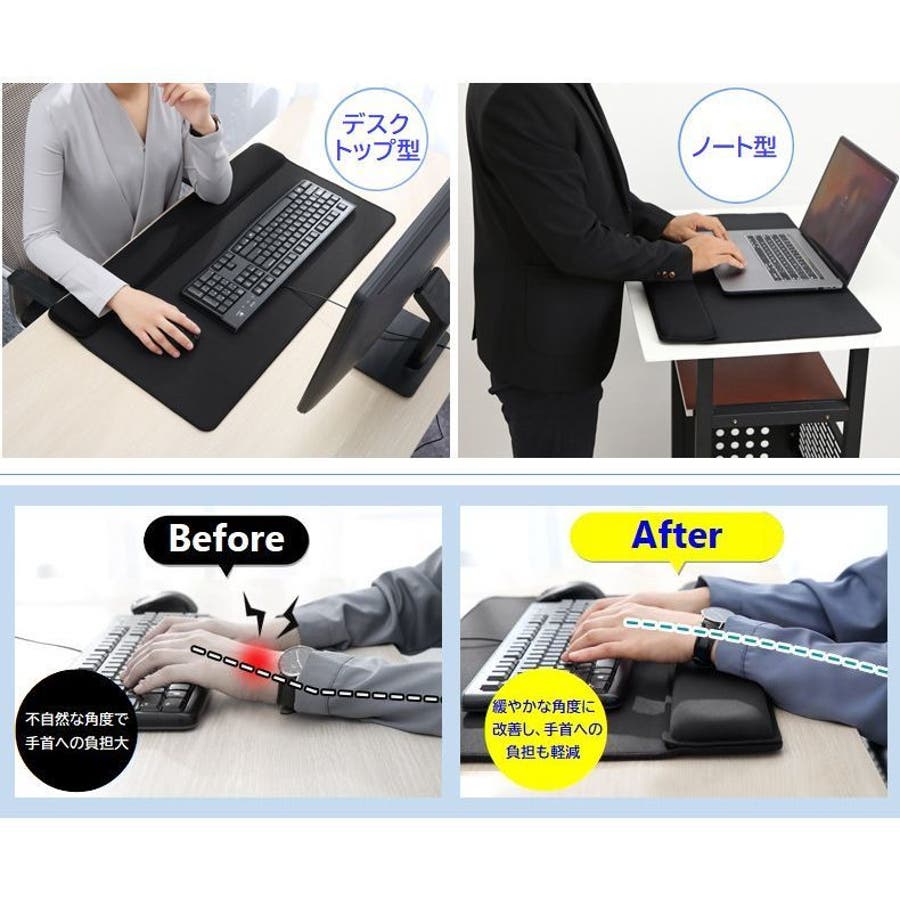 デスクトップ型

ノート型

Before

不自然な角度で手首への負担大

After

緩やかな角度に改善し、手首への負担も軽減