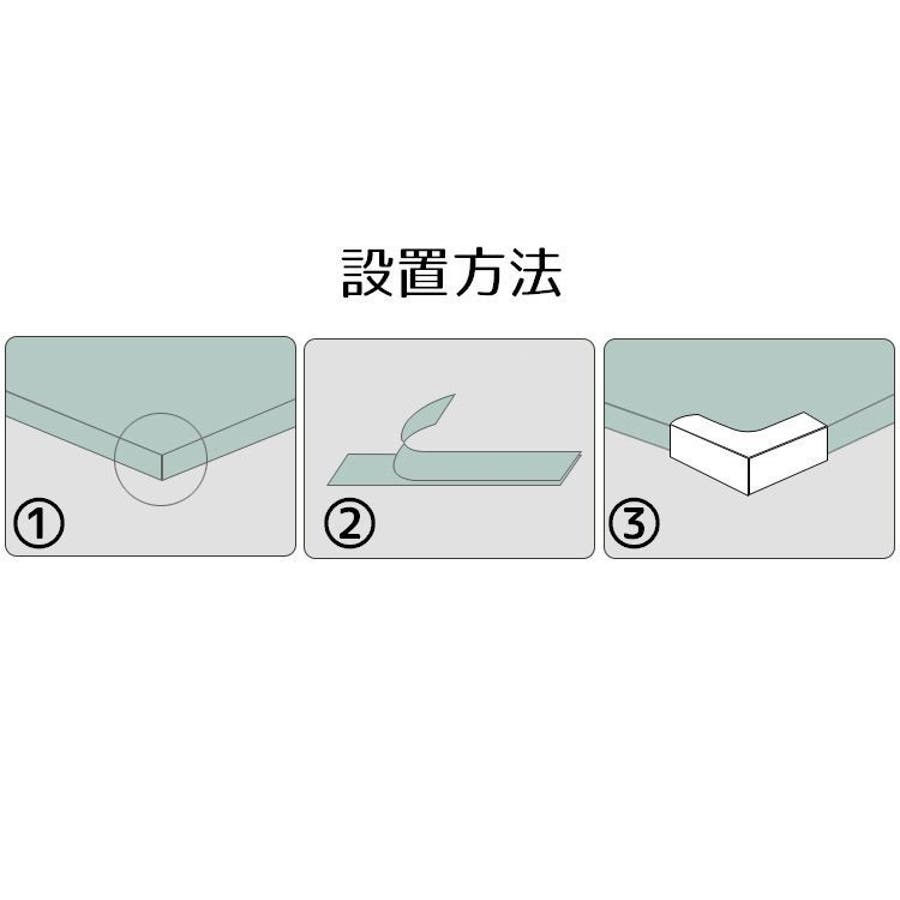 設置方法

①

②

③