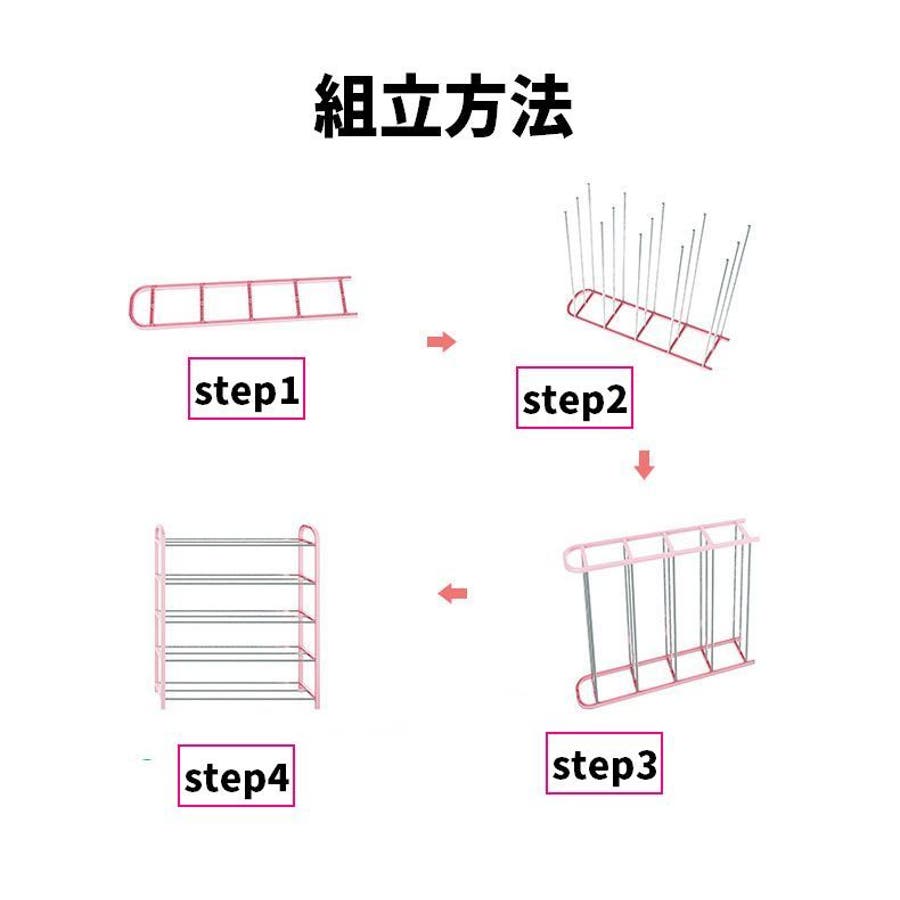 組立方法

step1

step2

step3

step4