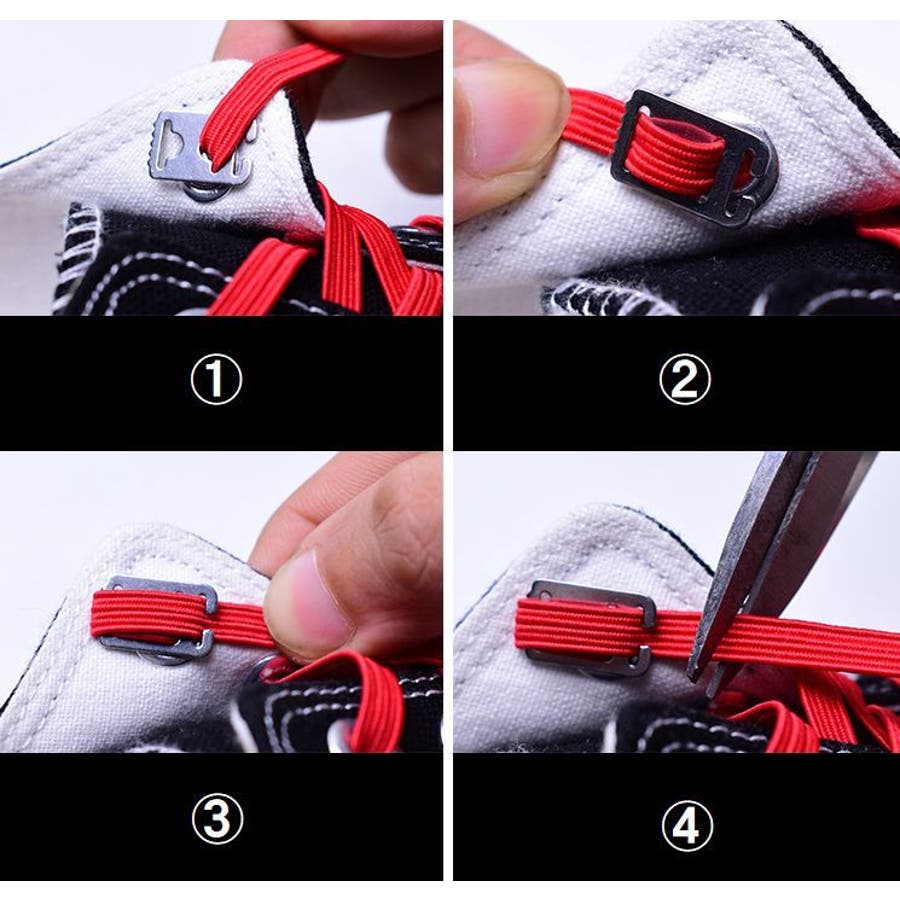 ①

②

③

④