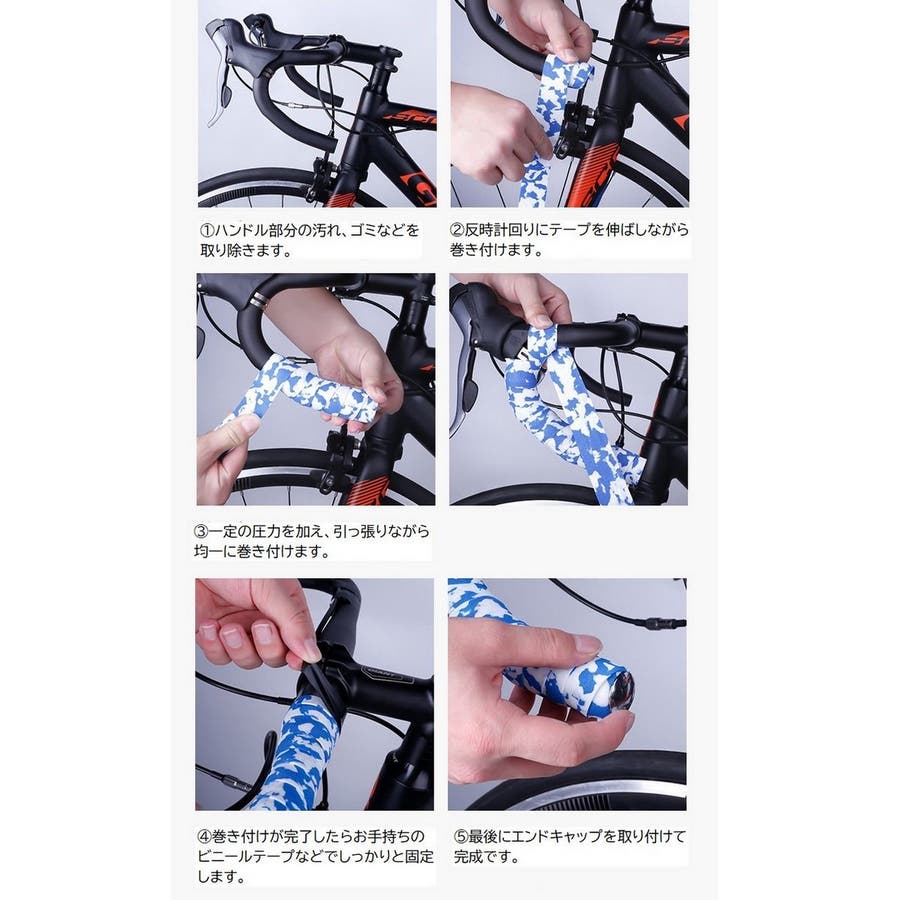 ①ハンドル部分の汚れ、ゴミなどを取り除きます。

②反時計回りにテープを伸ばしながら巻き付けます。

③一定の圧力を加え、引っ張りながら均一に巻き付けます。

④巻き付けが完了したらお手持ちのビニールテープなどでしっかりと固定します。

⑤最後にエンドキャップを取り付けて完成です。