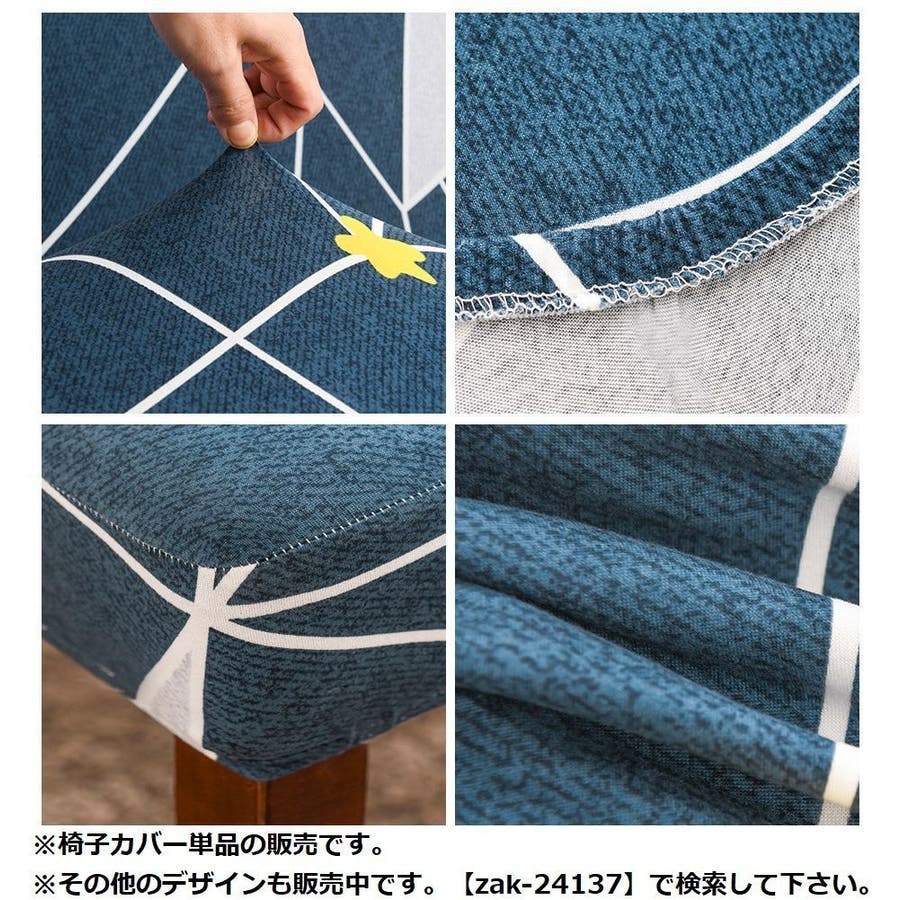 ※椅子カバー単品の販売です。
※その他のデザインも販売中です。【zak-24137】で検索して下さい。