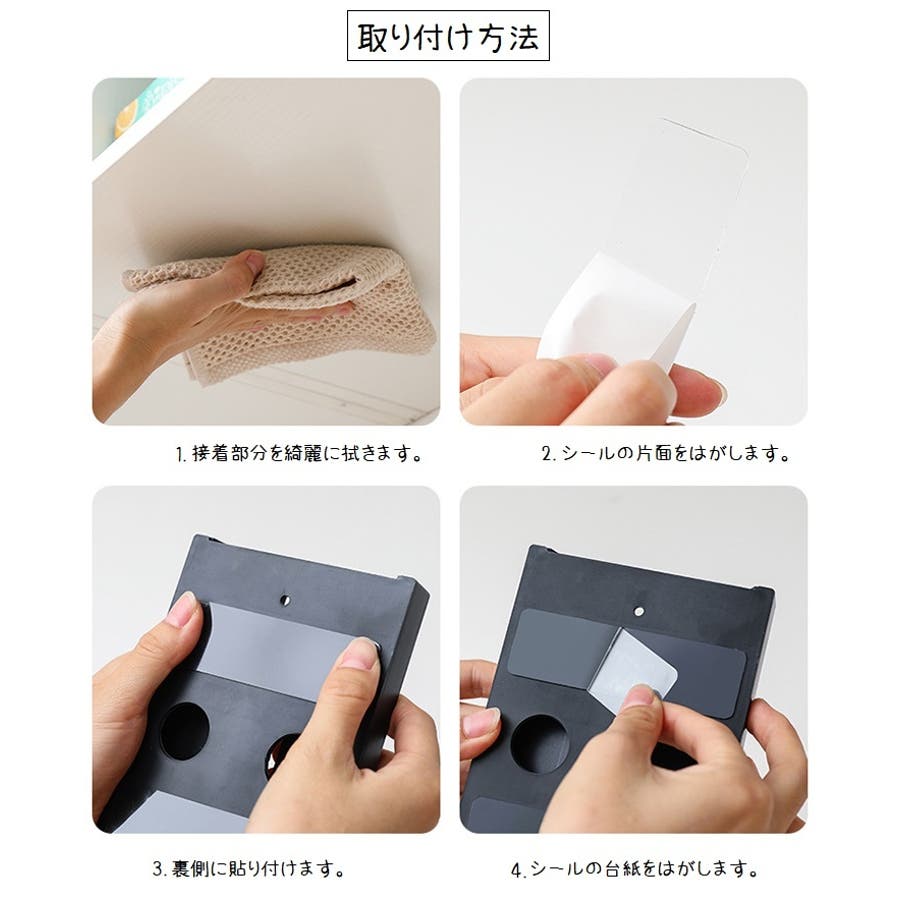 取り付け方法

1. 接着部分を綺麗に拭きます。

2. シールの片面をはがします。

3. 裏側に貼り付けます。

4. シールの台紙をはがします。