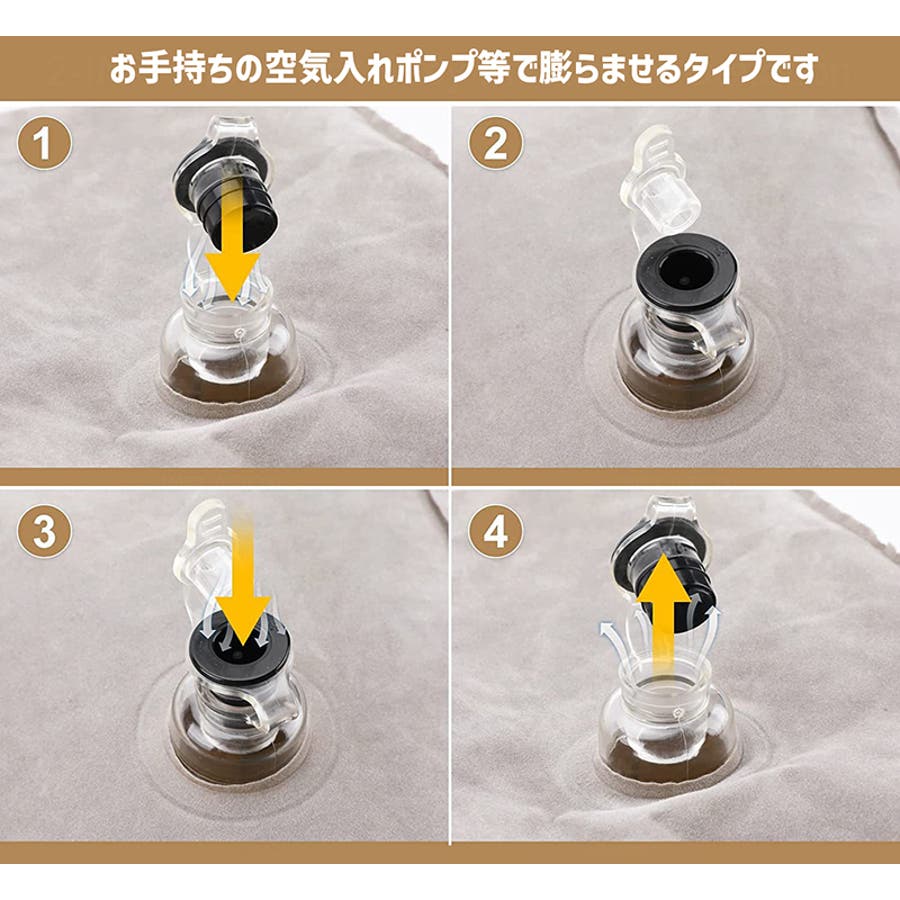 お手持ちの空気入れポンプ等で膨らませるタイプです

1

2

3

4