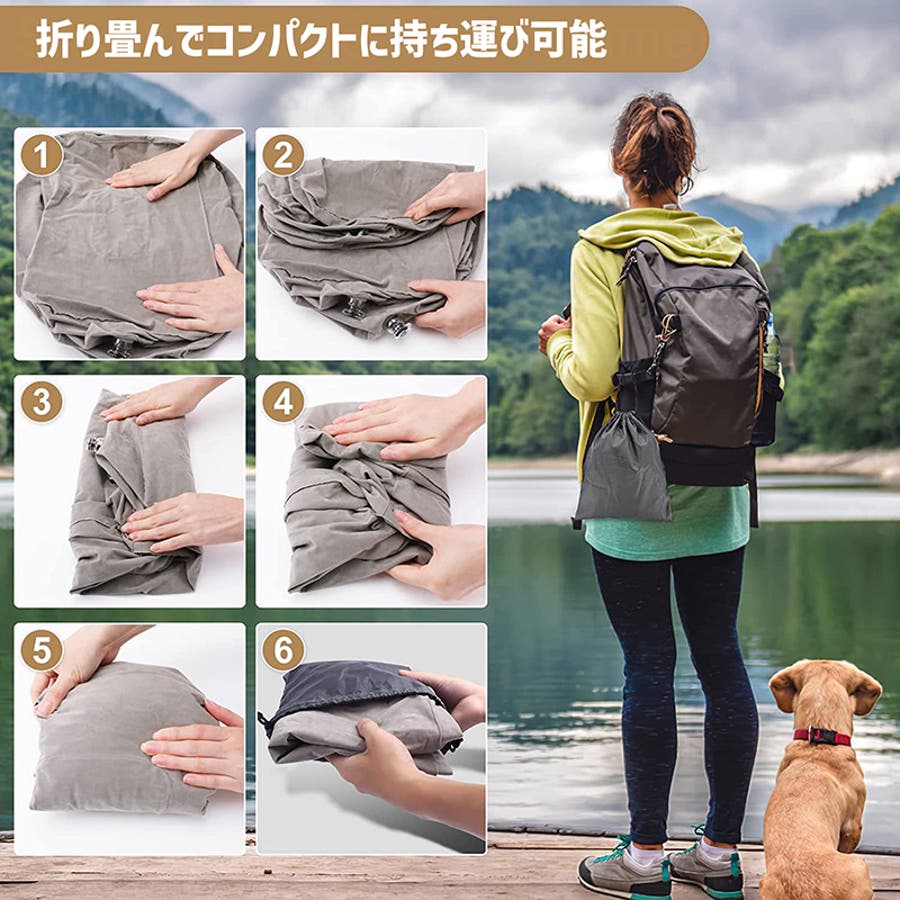 折り畳んでコンパクトに持ち運び可能

1

2

3

4

5

6