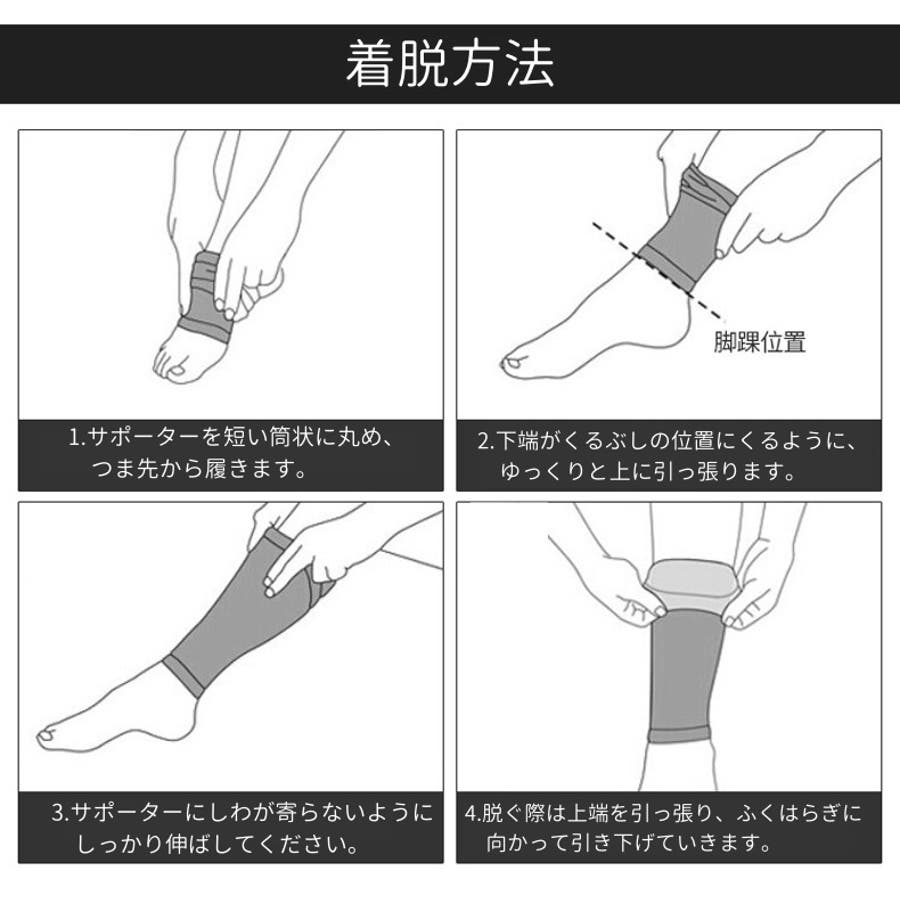 着脱方法

1.サポーターを短い筒状に丸め、つま先から履きます。

脚踝位置

2.下端がくるぶしの位置にくるように、ゆっくりと上に引っ張ります。

3.サポーターにしわが寄らないようにしっかり伸ばしてください。

4.脱ぐ際は上端を引っ張り、ふくはらぎに向かって引き下げていきます。