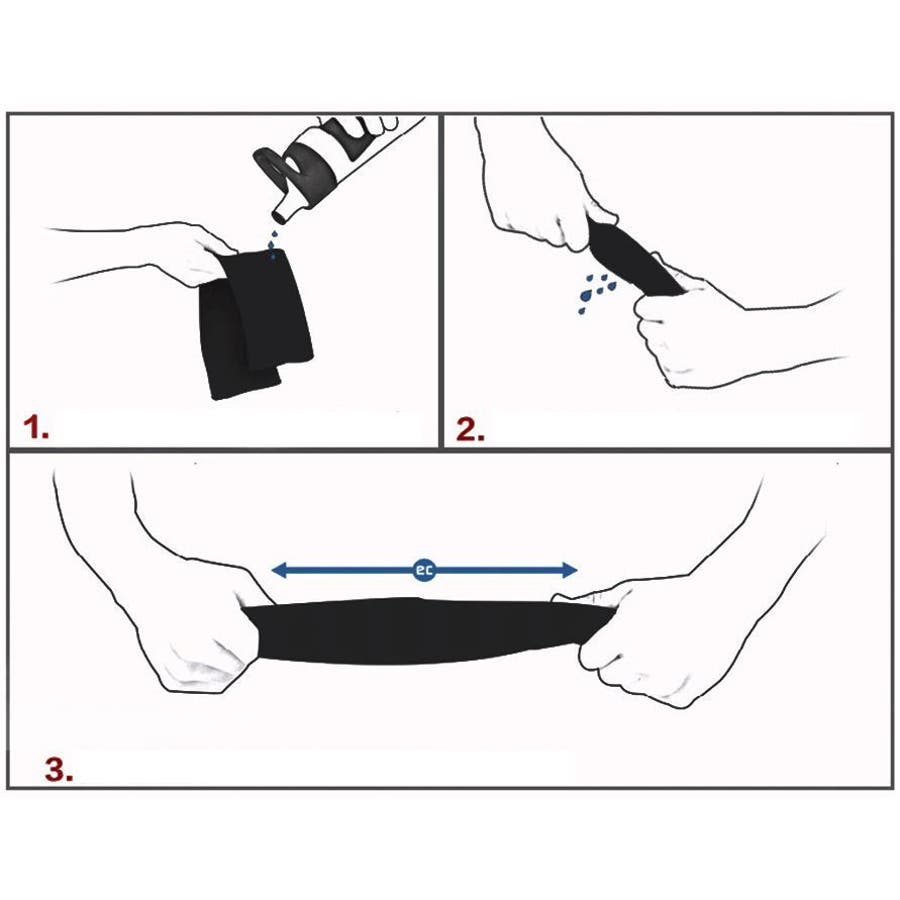 1.

2.

ec

3.