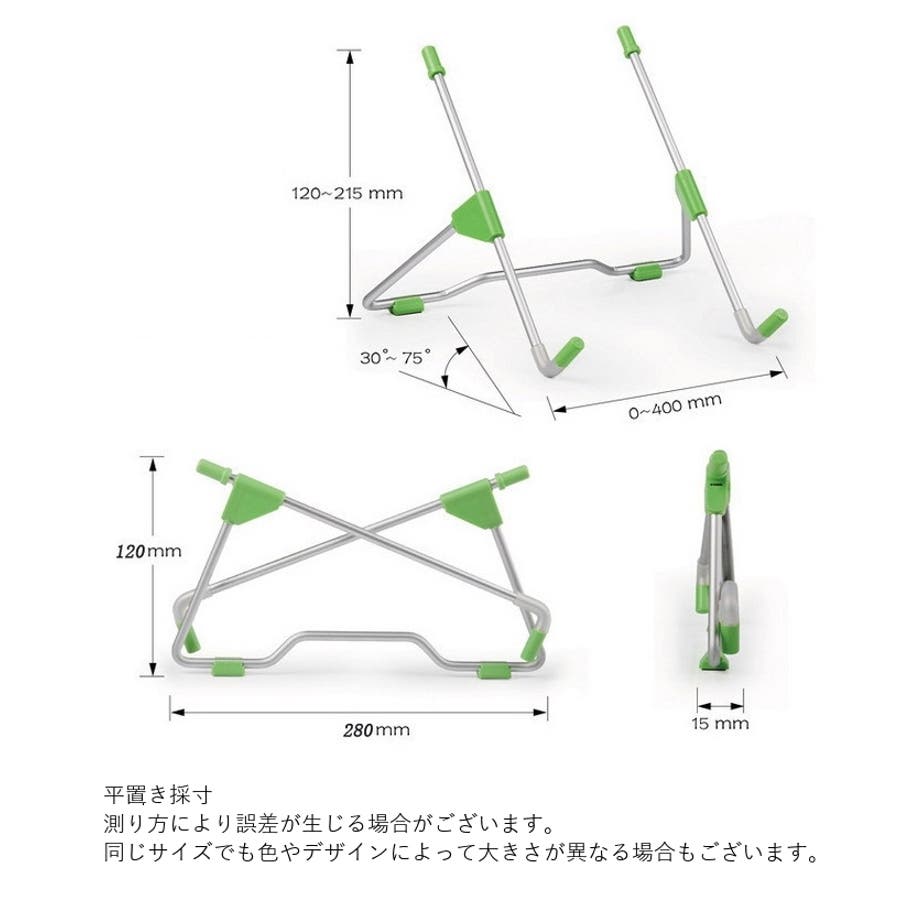 120~215 mm

30°~ 75°

0~400 mm

120mm

280mm

15 mm

平置き採寸
測り方により誤差が生じる場合がございます。
同じサイズでも色やデザインによって大きさが異なる場合もございます。