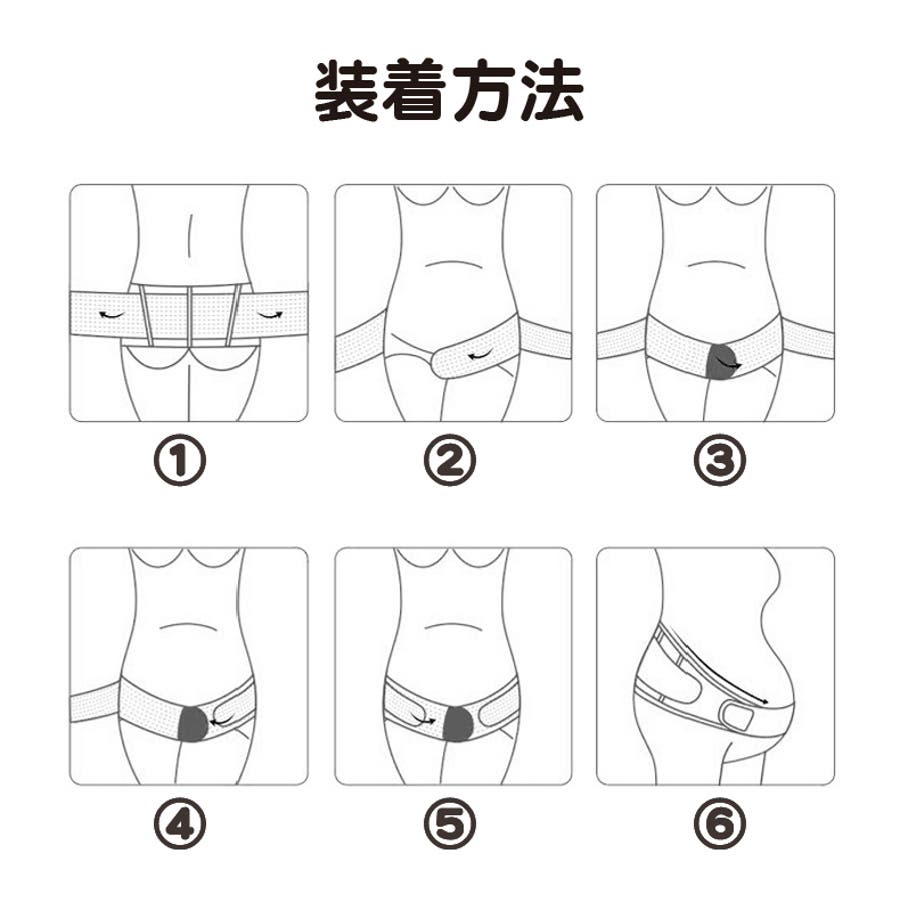 装着方法

①

②

③

④

⑤

⑥