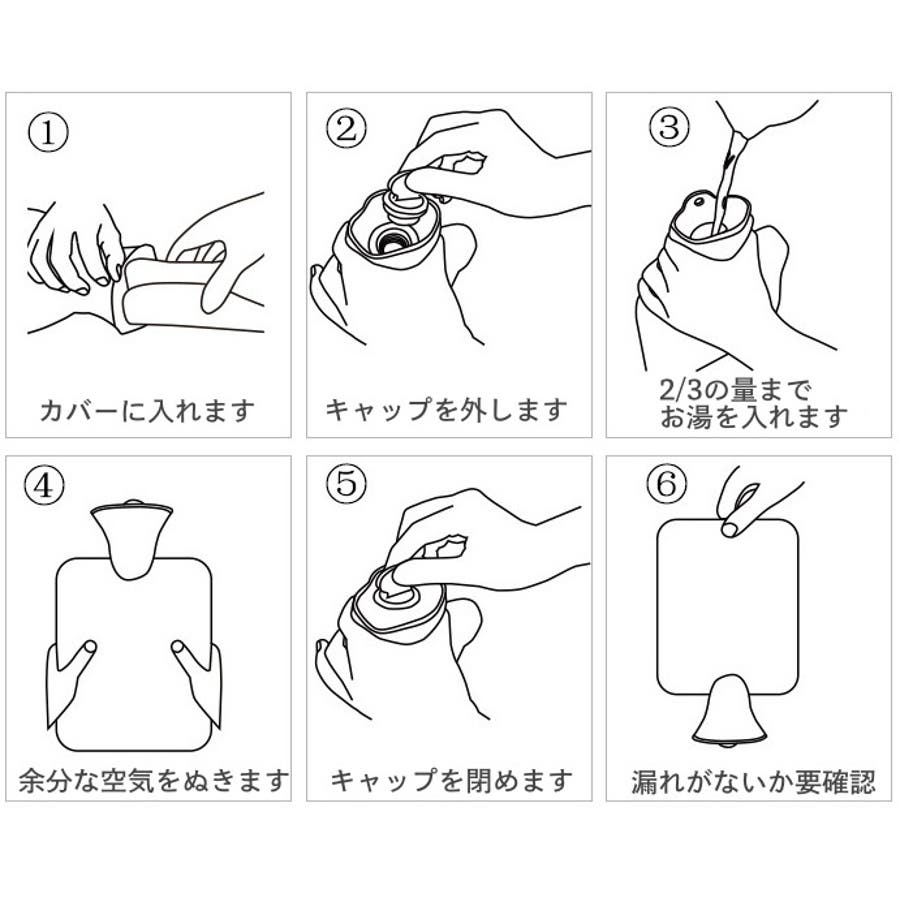 ①

カバーに入れます

②

キャップを外します

③

2/3の量まで
お湯を入れます

④

余分な空気をぬきます

⑤

キャップを閉めます

⑥

漏れがないか要確認