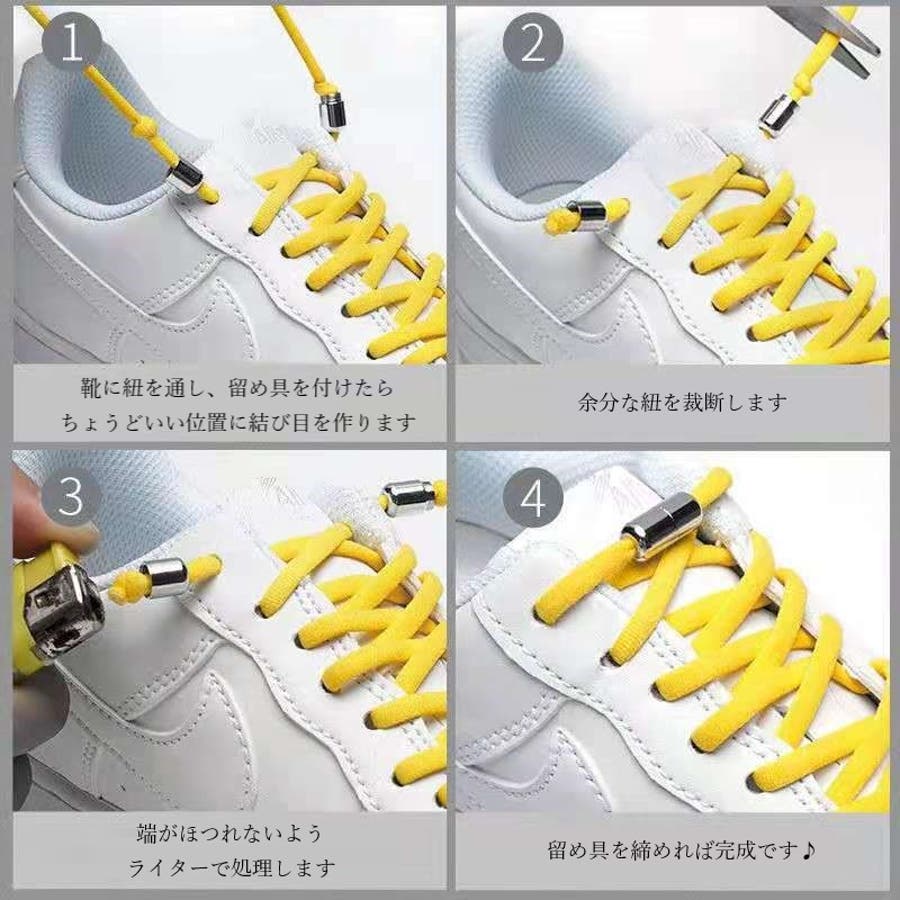 1

靴に紐を通し、留め具を付けたら
ちょうどいい位置に結び目を作ります

2

余分な紐を裁断します

3

端がほつれないよう
ライターで処理します

4

留め具を締めれば完成です♪