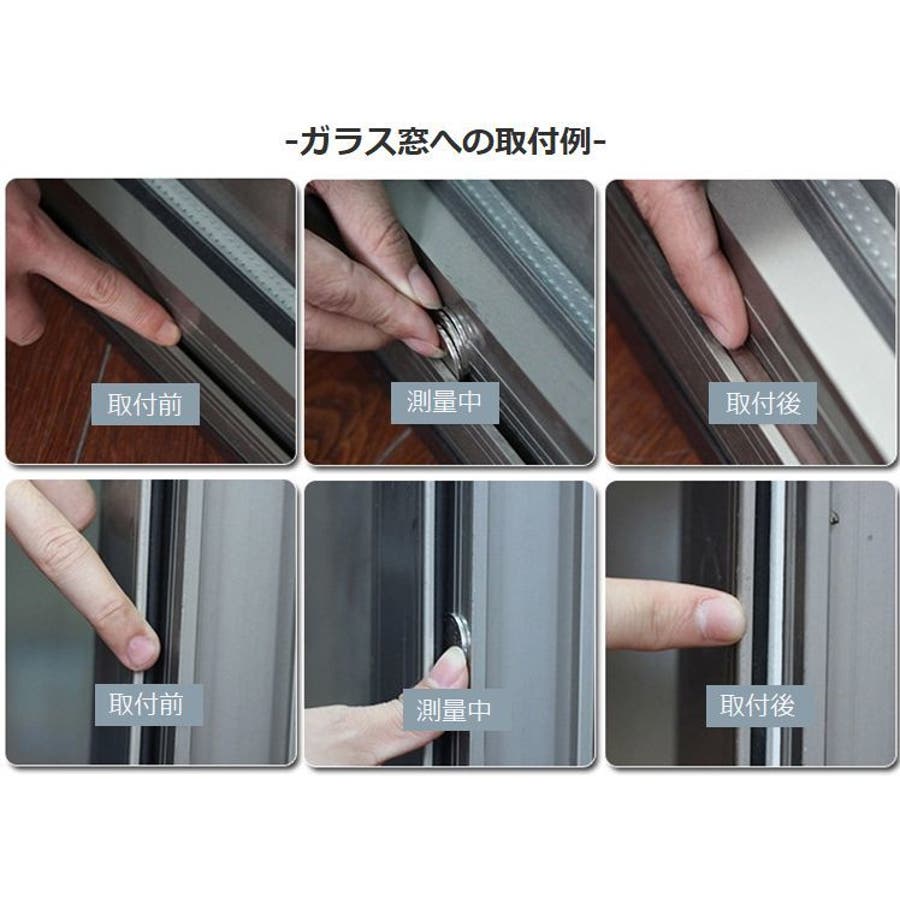 -ガラス窓への取付例-

取付前

測量中

取付後

取付前

測量中

取付後