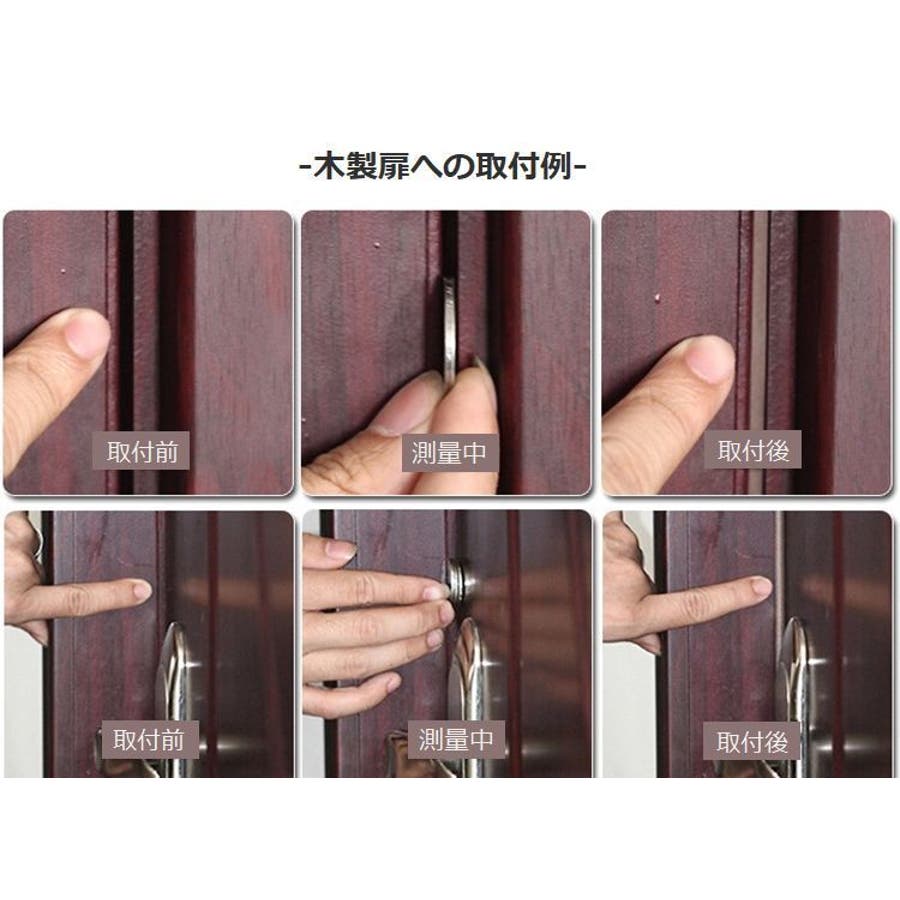 -木製扉への取付例-

取付前

測量中

取付後

取付前

測量中

取付後