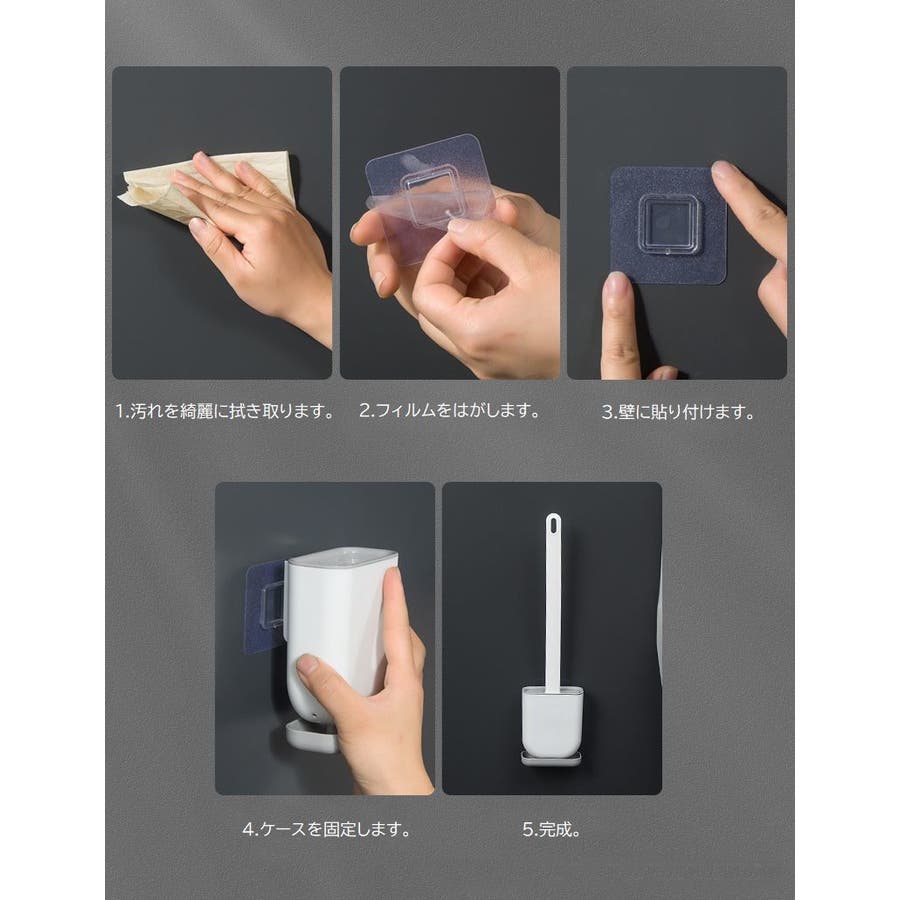 1.汚れを綺麗に拭き取ります。

2.フィルムをはがします。

3.壁に貼り付けます。

4.ケースを固定します。

5.完成。