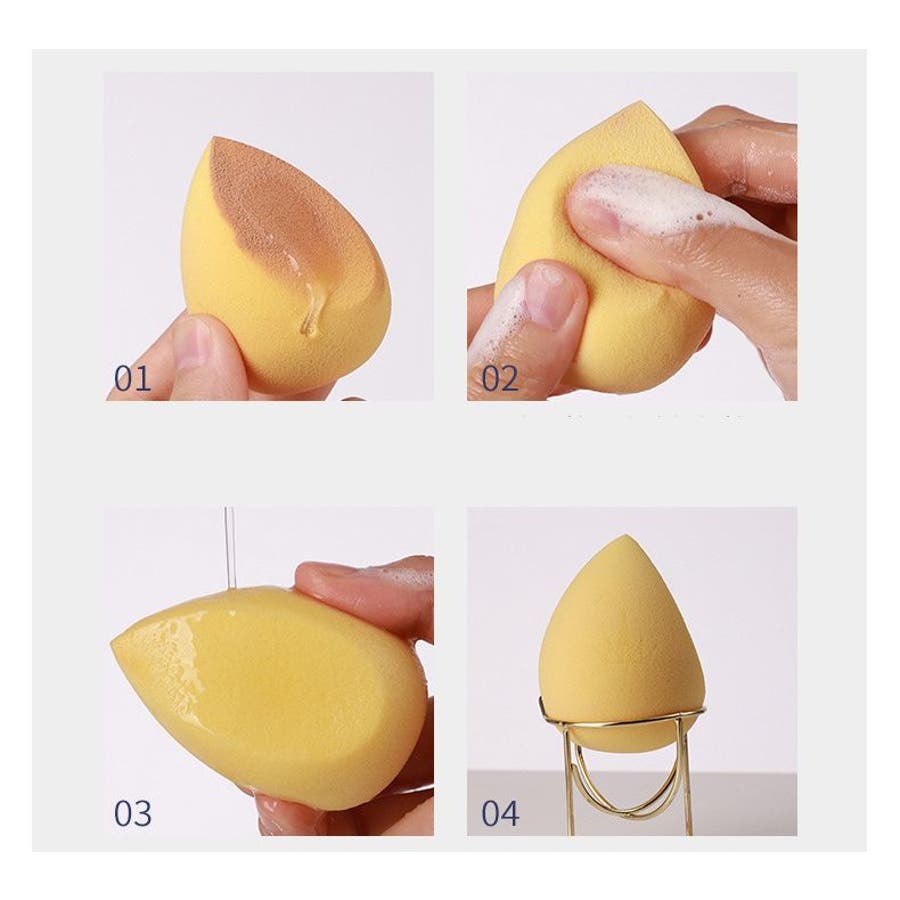 01

02

03

04