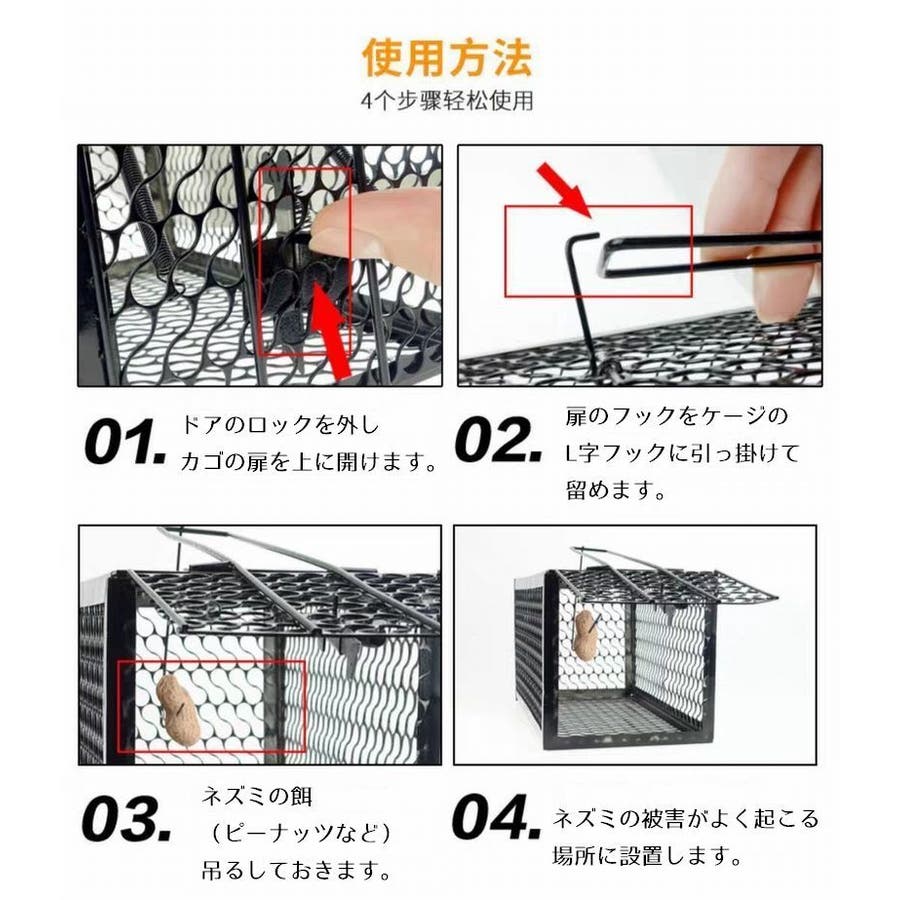 使用方法

4个步骤轻松使用

01. ドアのロックを外し カゴの扉を上に開けます。

02. 扉のフックをケージの L字フックに引っ掛けて 留めます。

03. ネズミの餌 （ピーナッツなど） 吊るしておきます。

04. ネズミの被害がよく起こる 場所に設置します。