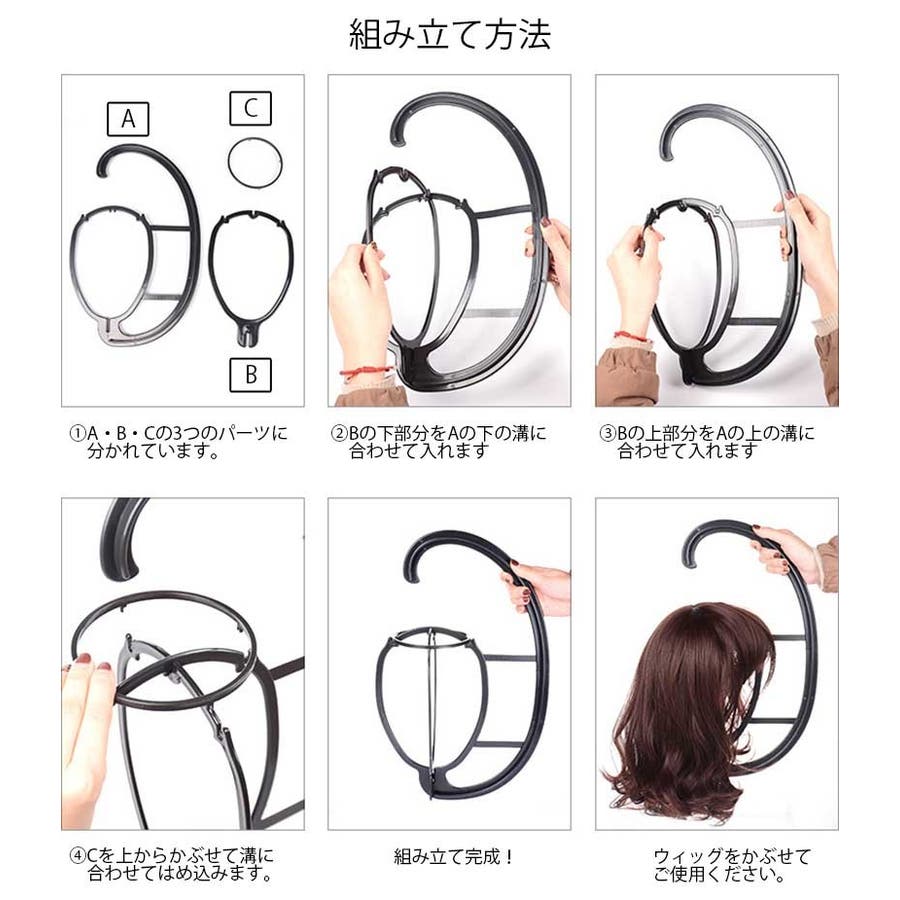 組み立て方法

A

C

B

①A・B・Cの3つのパーツに分かれています。

②Bの下部分をAの下の溝に合わせて入れます

③Bの上部分をAの上の溝に合わせて入れます

④Cを上からかぶせて溝に合わせてはめ込みます。

組み立て完成！

ウィッグをかぶせてご使用ください。