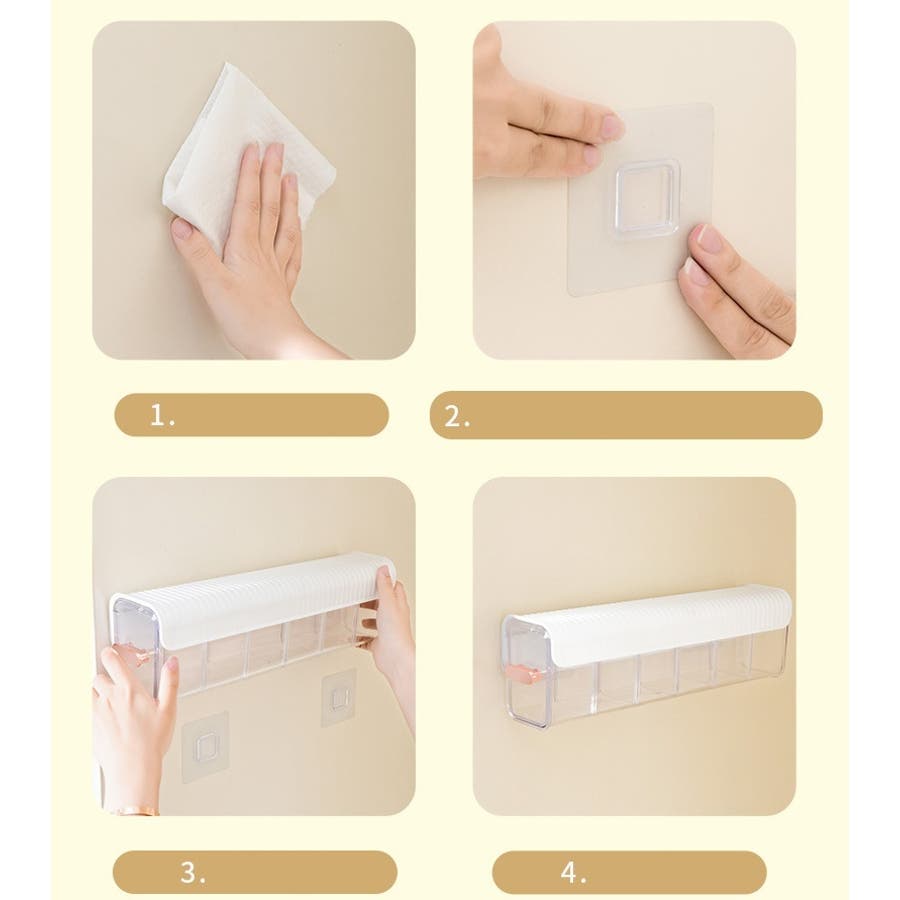 1.

2.

3.

4.