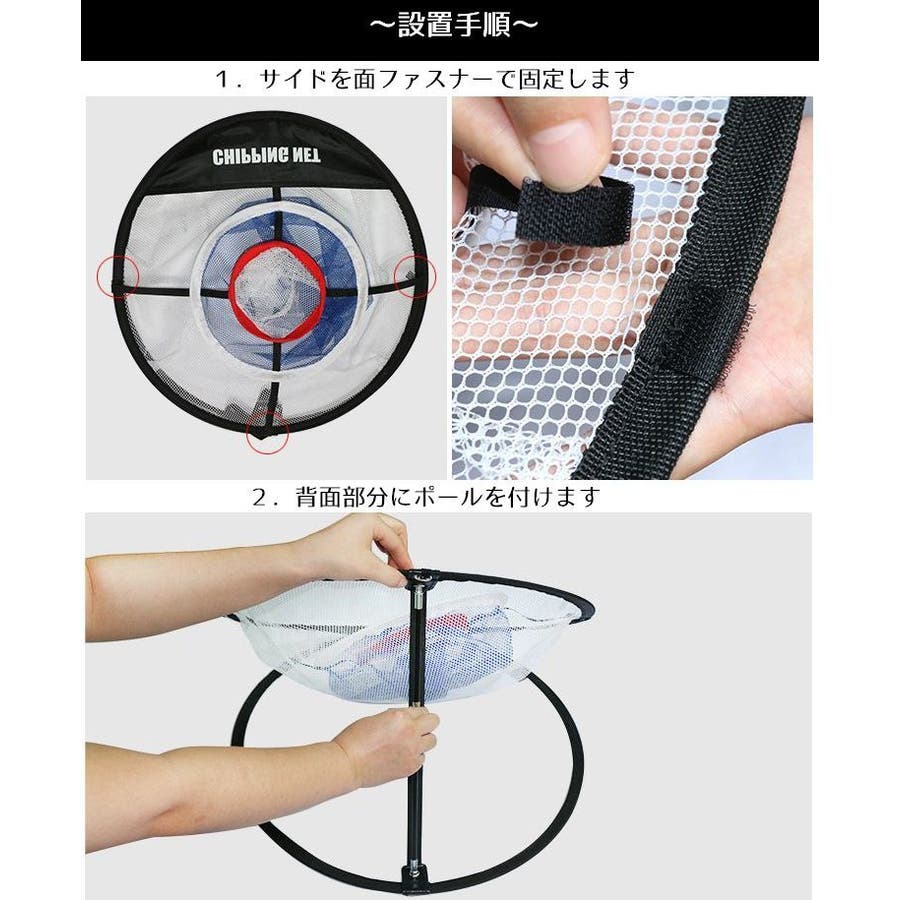 ～設置手順～

1．サイドを面ファスナーで固定します

CHIPPING NET

2．背面部分にポールを付けます