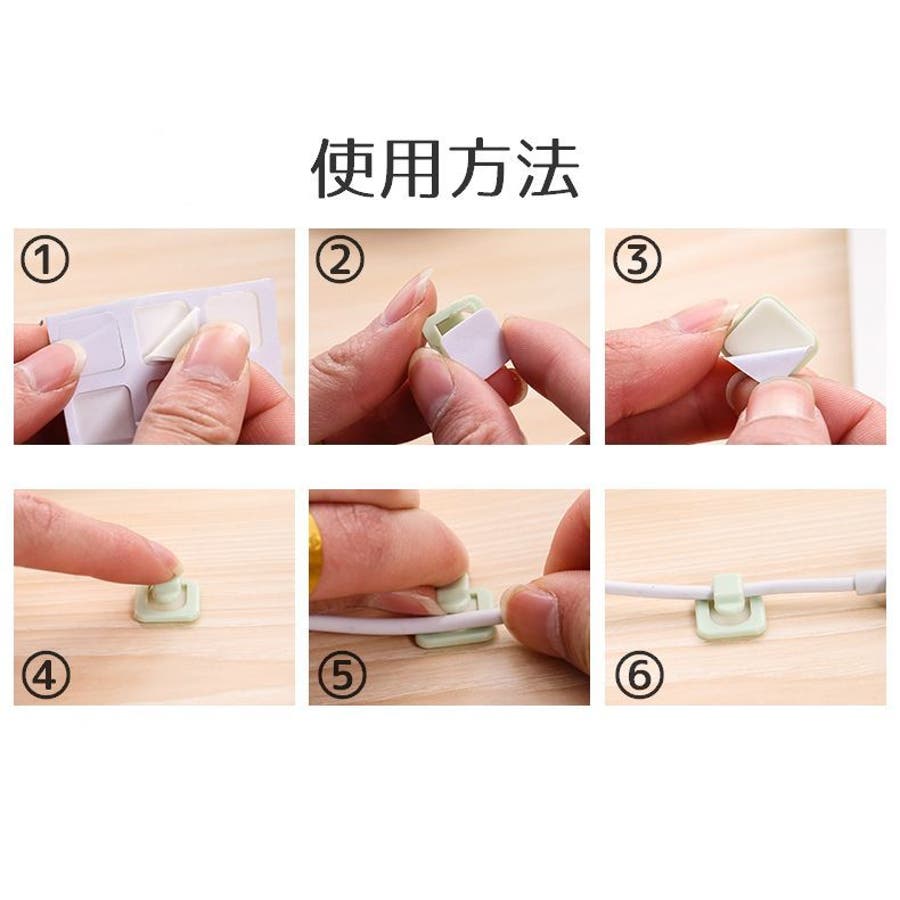 使用方法

①

②

③

④

⑤

⑥