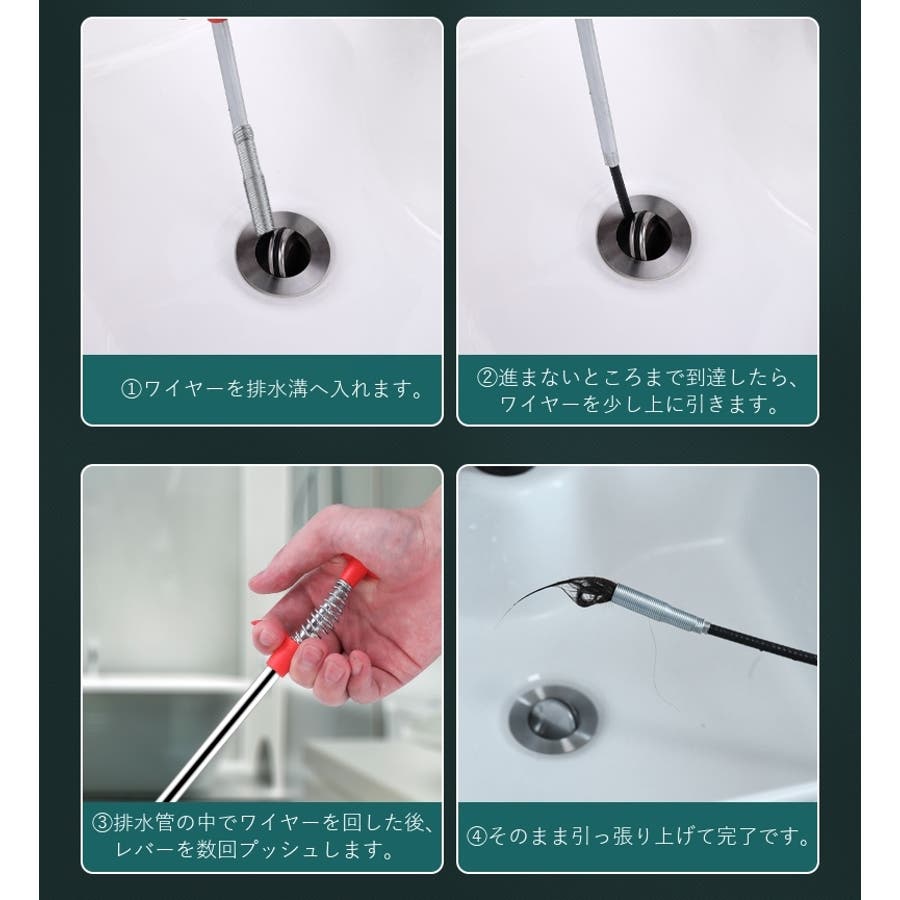 ①ワイヤーを排水溝へ入れます。

②進まないところまで到達したら、ワイヤーを少し上に引きます。

③排水管の中でワイヤーを回した後、レバーを数回プッシュします。

④そのまま引っ張り上げて完了です。