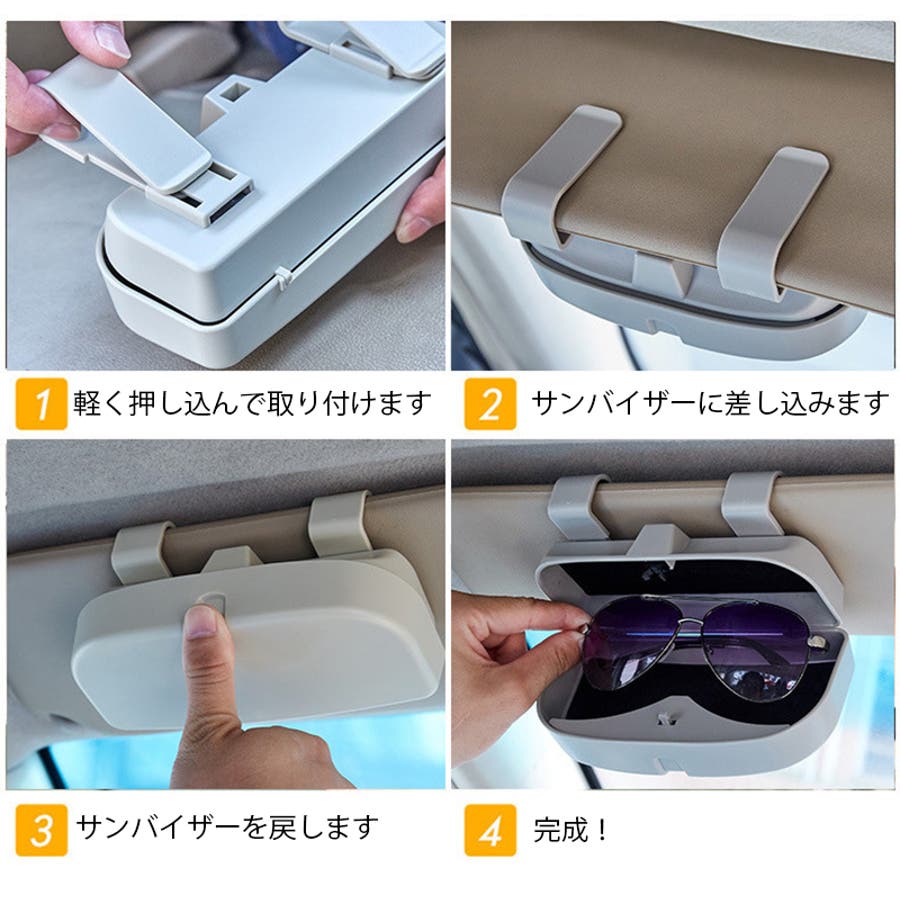 1 軽く押し込んで取り付けます

2 サンバイザーに差し込みます

3 サンバイザーを戻します

4 完成！