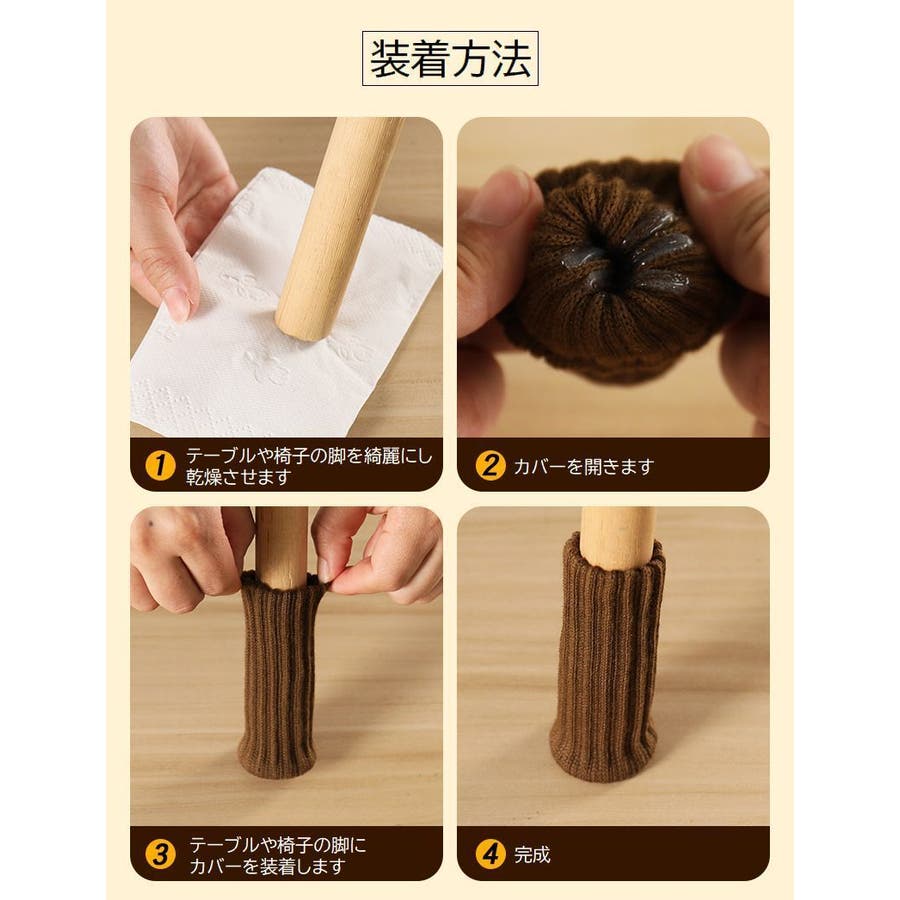 装着方法

1 テーブルや椅子の脚を綺麗にし乾燥させます

2 カバーを開きます

3 テーブルや椅子の脚にカバーを装着します

4 完成