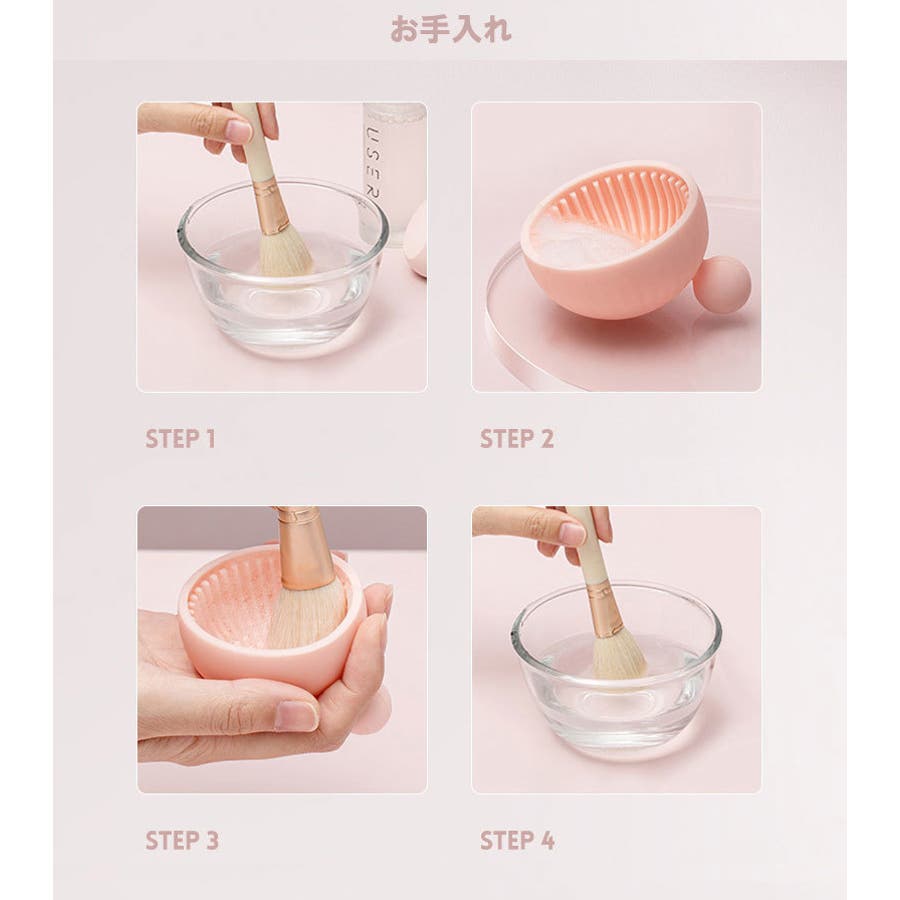 お手入れ

USER

STEP 1

STEP 2

STEP 3

STEP 4