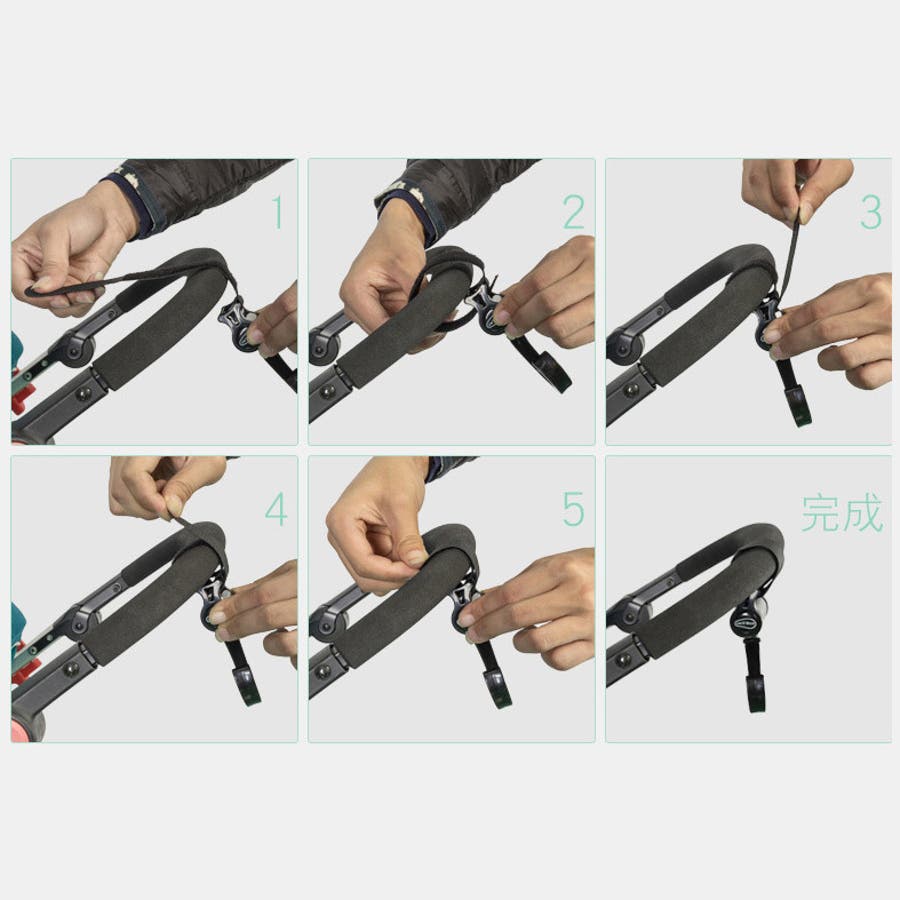 1

2

3

4

5

完成