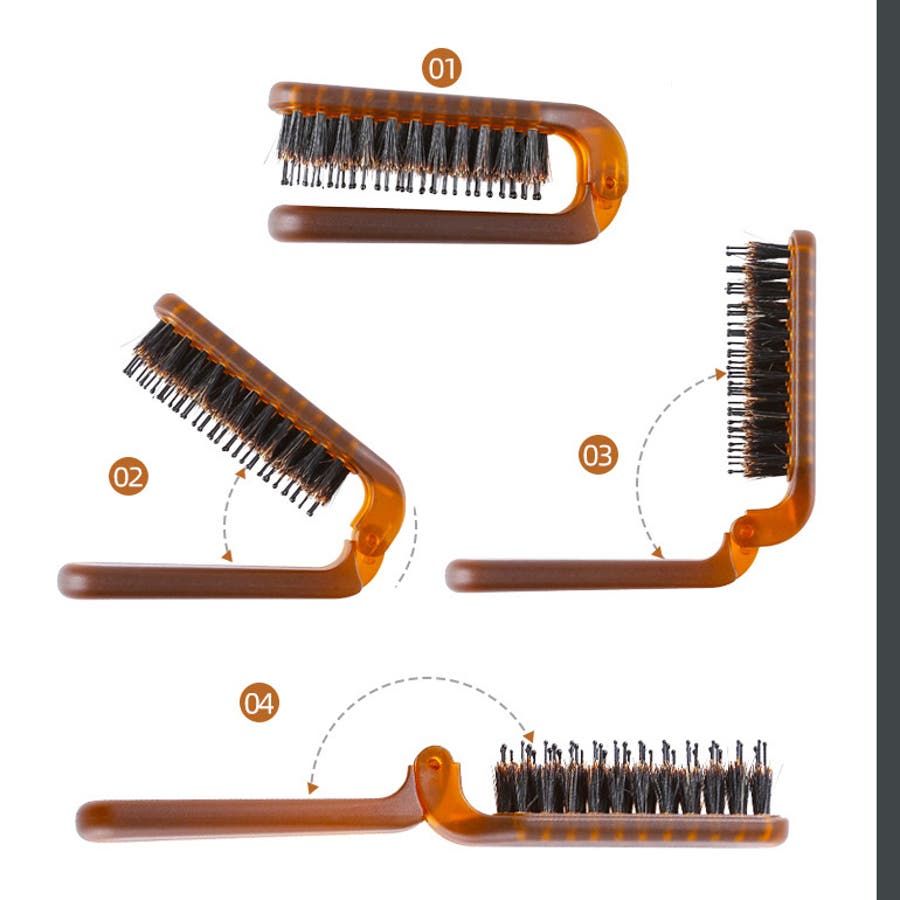 01

02

03

04