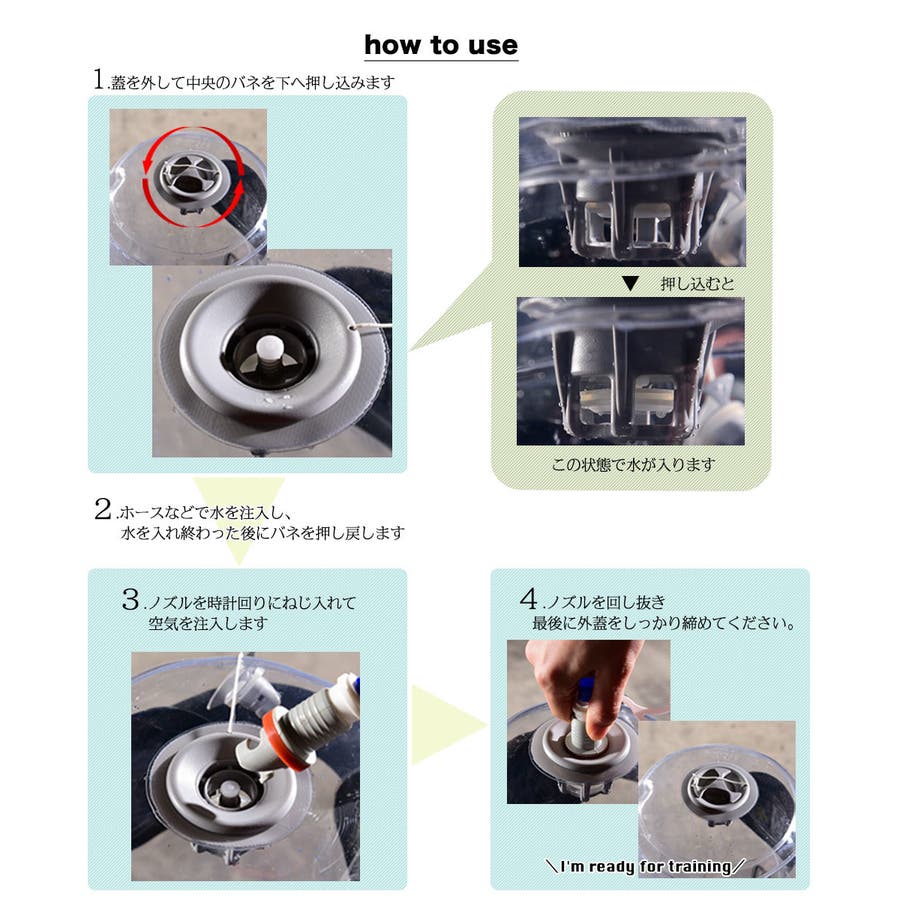 how to use

1.蓋を外して中央のバネを下へ押し込みます

▼ 押し込むと

この状態で水が入ります

2.ホースなどで水を注入し、
水を入れ終わった後にバネを押し戻します

3.ノズルを時計回りにねじ入れて
空気を注入します

4.ノズルを回し抜き
最後に外蓋をしっかり締めてください。

＼I'm ready for training／