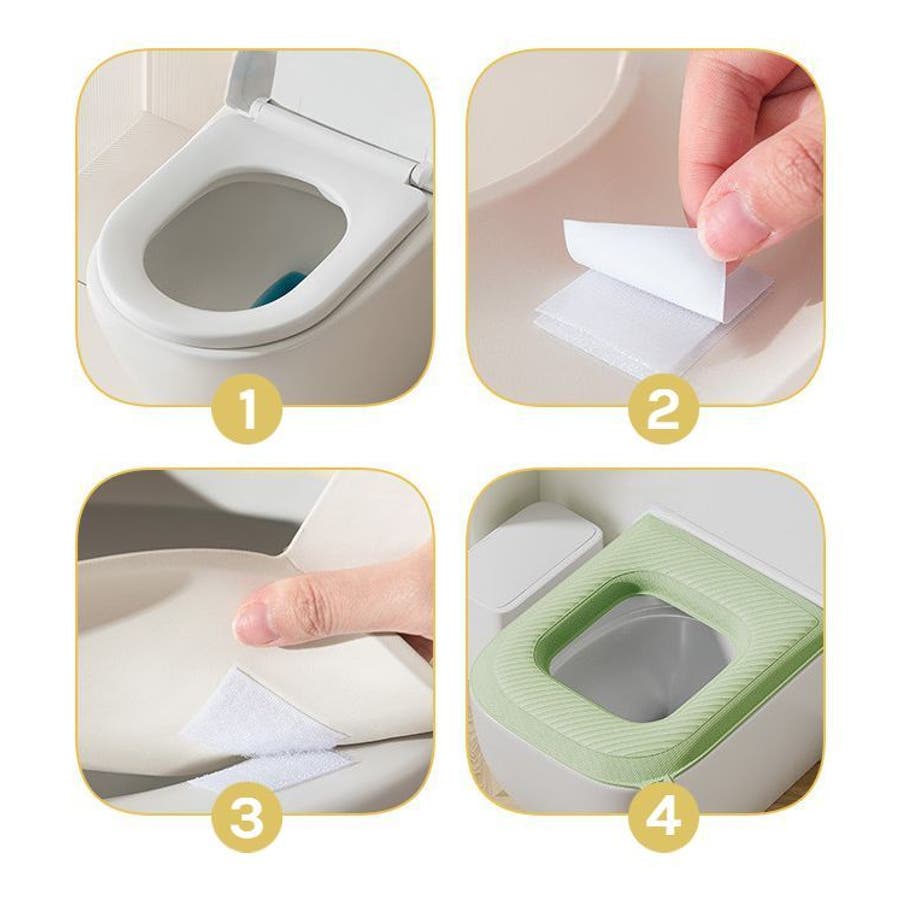 1
2
3
4