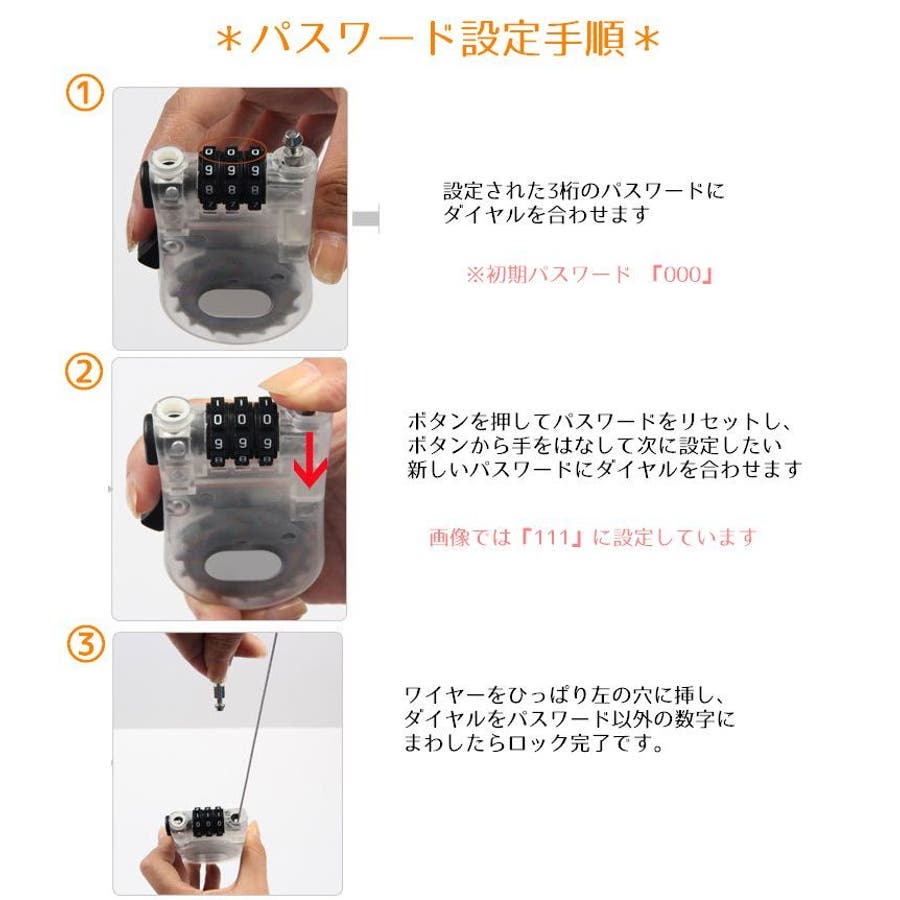 ＊パスワード設定手順＊

①

設定された3桁のパスワードにダイヤルを合わせます

※初期パスワード 「000」

②

ボタンを押してパスワードをリセットし、ボタンから手をはなして次に設定したい新しいパスワードにダイヤルを合わせます

画像では『111』に設定しています

③

ワイヤーをひっぱり左の穴に挿し、ダイヤルをパスワード以外の数字にまわしたらロック完了です。