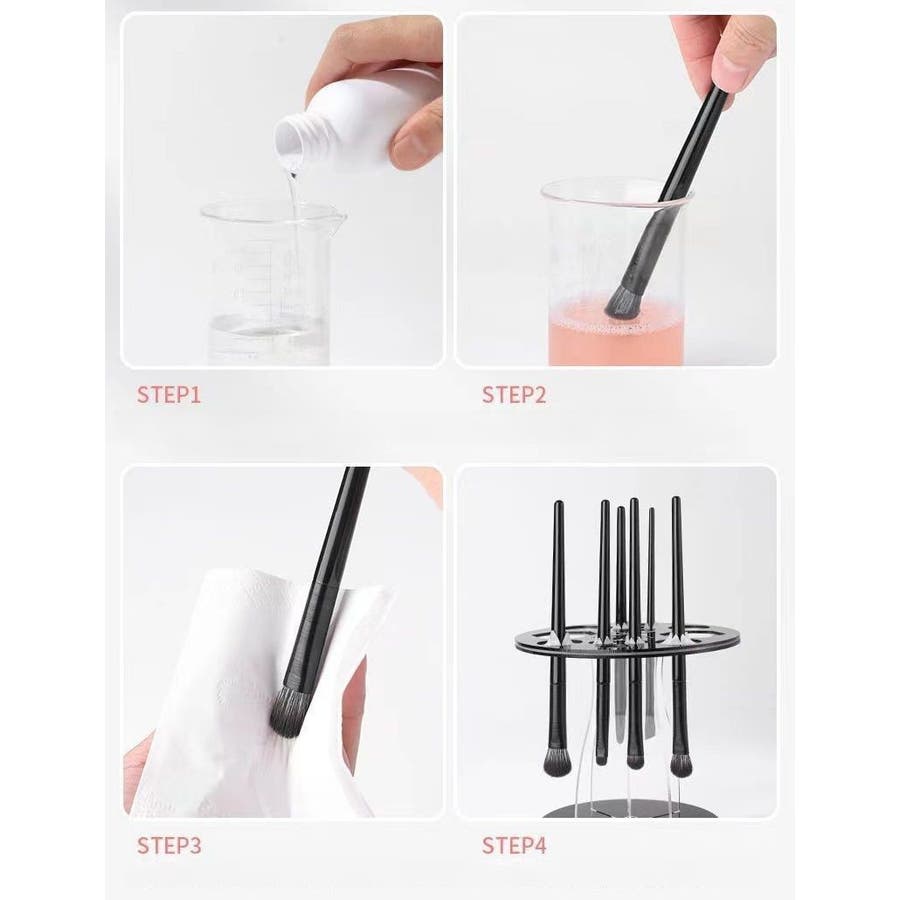 STEP1

STEP2

STEP3

STEP4