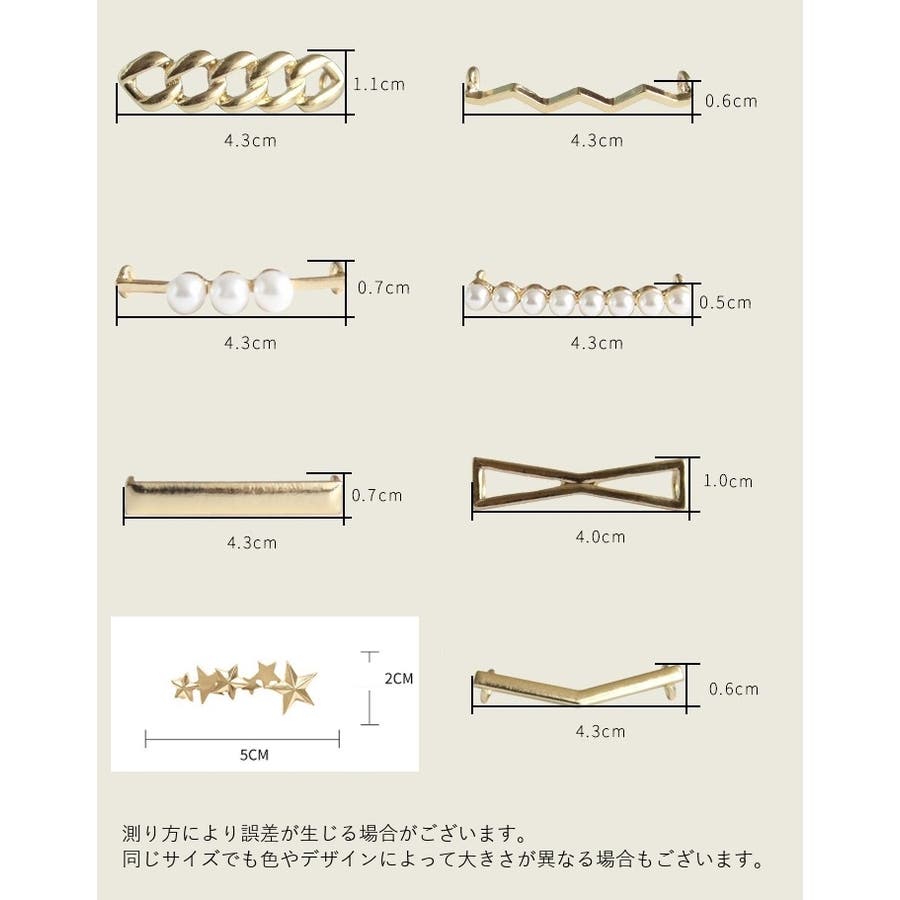 1.1cm
4.3cm
0.6cm
4.3cm
0.7cm
4.3cm
0.5cm
4.3cm
0.7cm
4.3cm
1.0cm
4.0cm
2CM
5CM
0.6cm
4.3cm

測り方により誤差が生じる場合がございます。
同じサイズでも色やデザインによって大きさが異なる場合もございます。